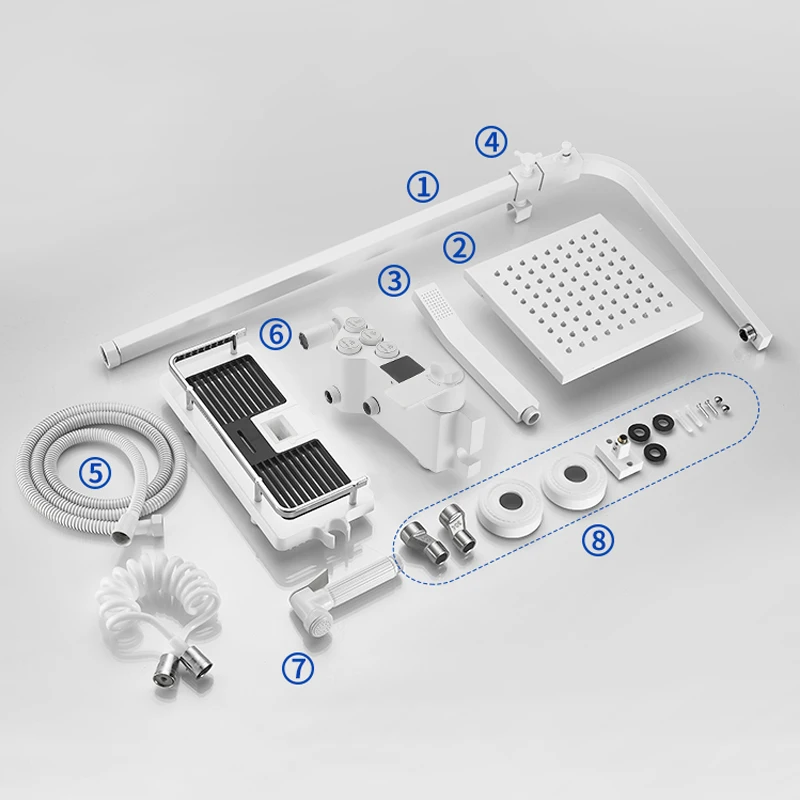 ④
①
②
③
⑥
⑤
⑧
⑦