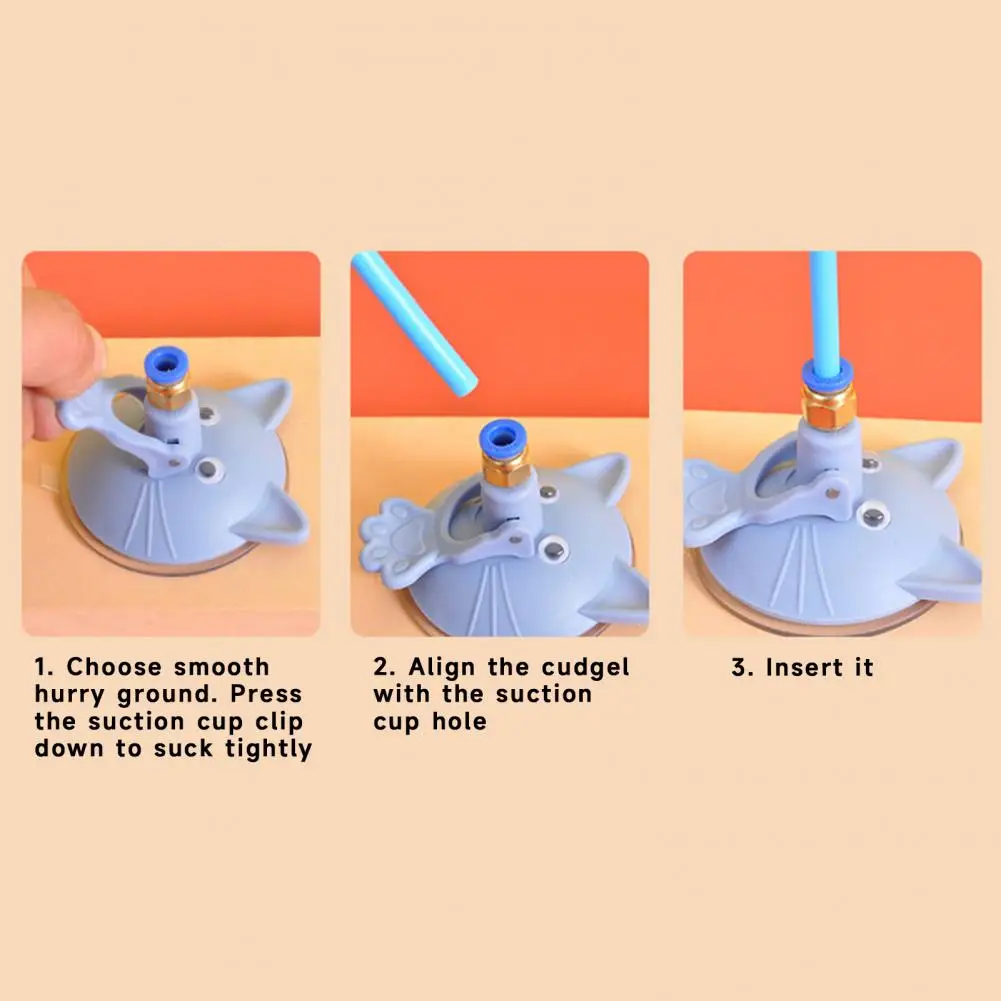 1. Choose smooth hurry ground. Press the suction cup clip down to suck tightly

2. Align the cudgel with the suction cup hole

3. Insert it