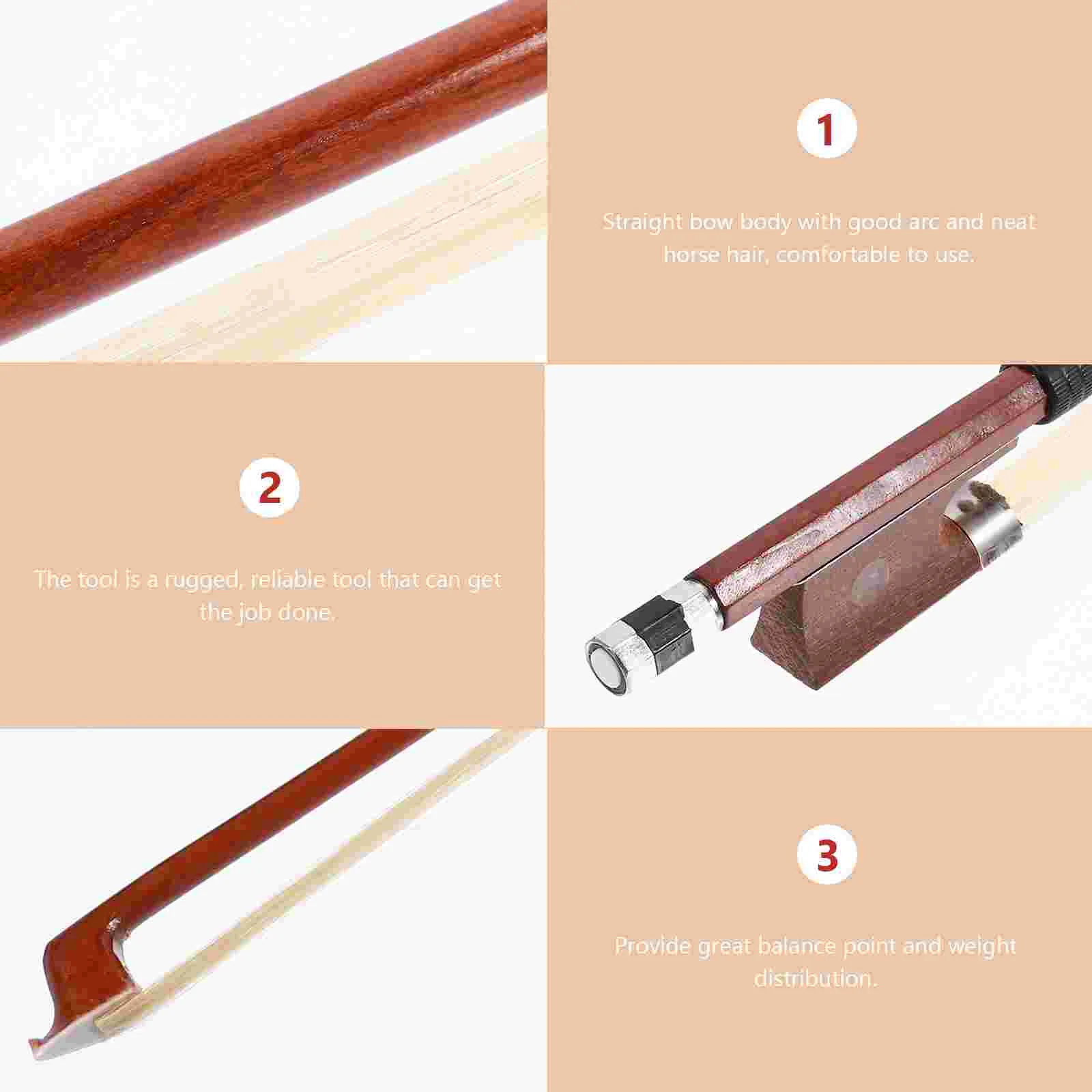 1

Straight bow body with good arc and neat horse hair, comfortable to use.

2

The tool is a rugged, reliable tool that can get the job done.

3

Provide great balance point and weight distribution.