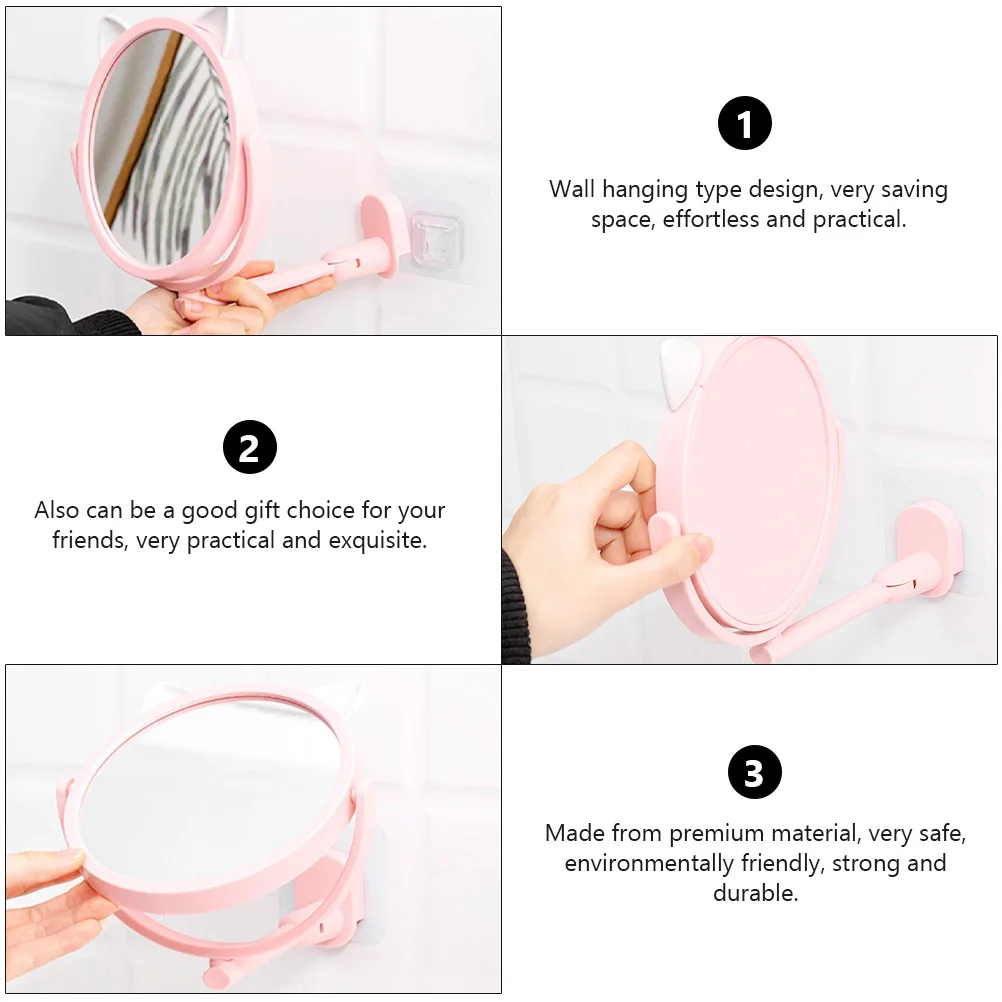 1

Wall hanging type design, very saving space, effortless and practical.

2

Also can be a good gift choice for your friends, very practical and exquisite.

3

Made from premium material, very safe, environmentally friendly, strong and durable.