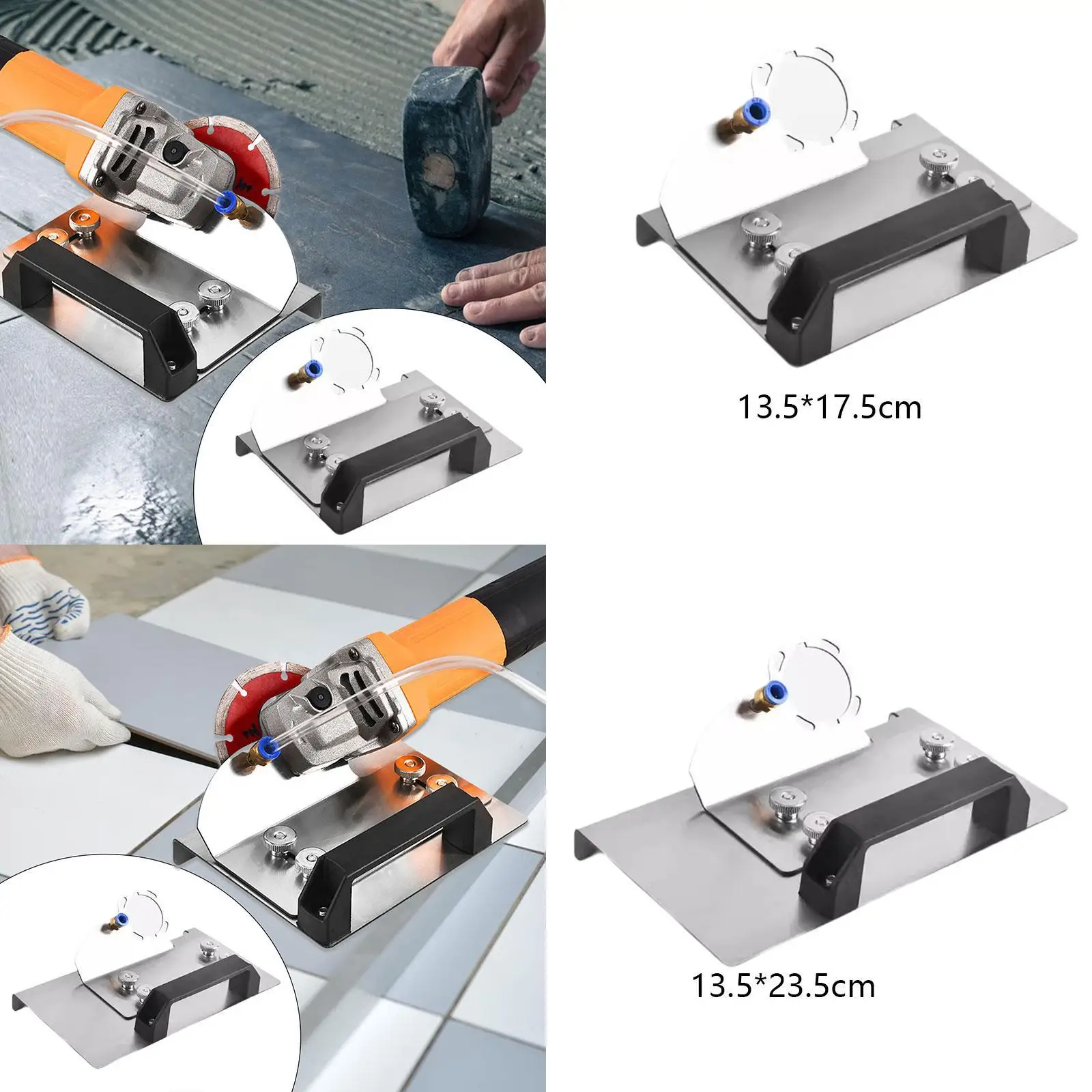 13.5*17.5cm

13.5*23.5cm