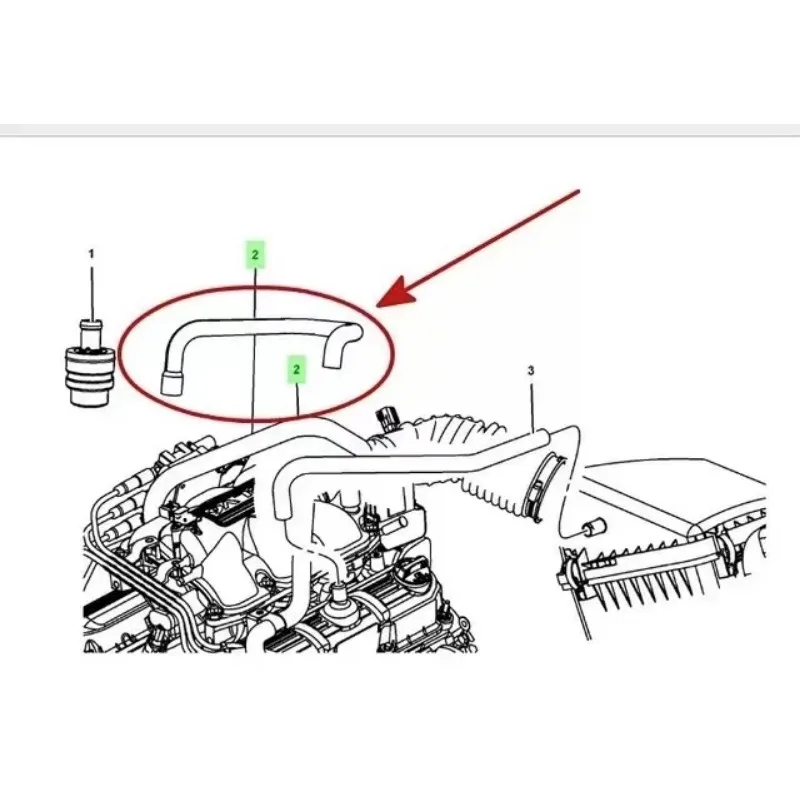 1
2
2
3