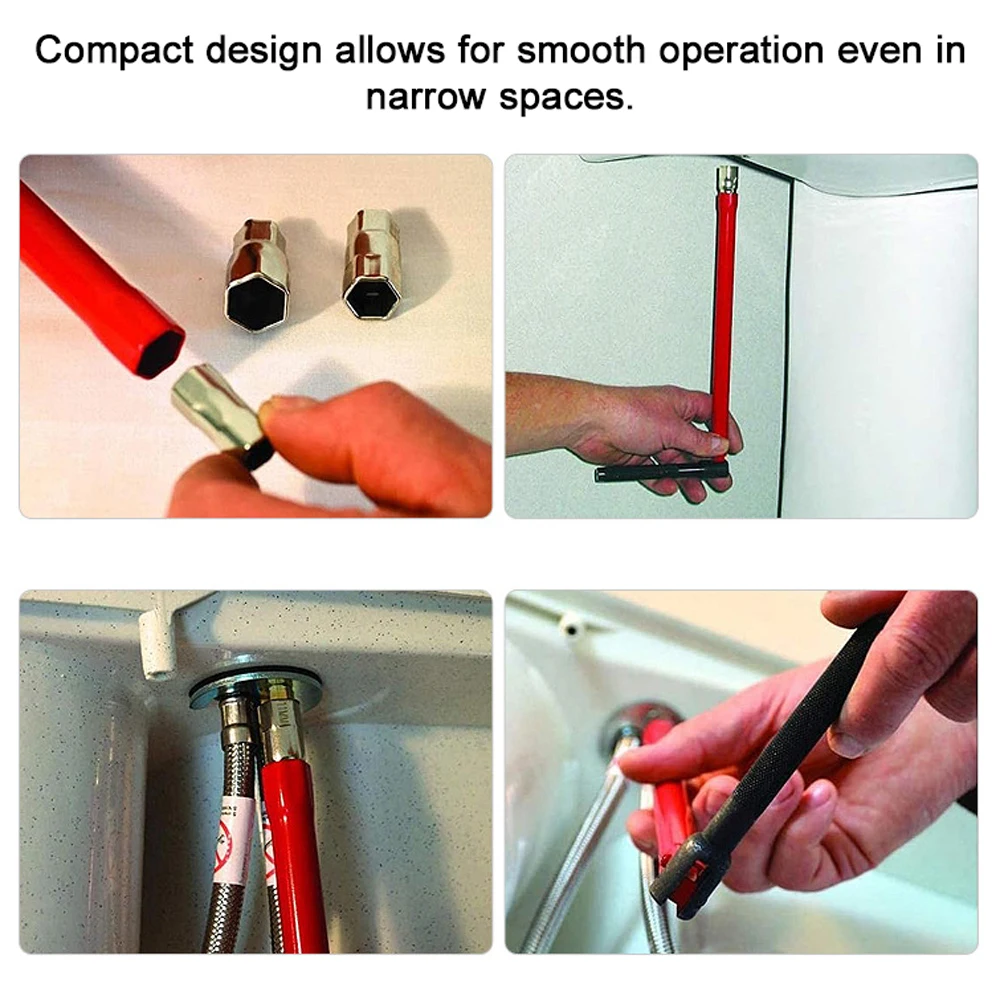 Compact design allows for smooth operation even in narrow spaces.