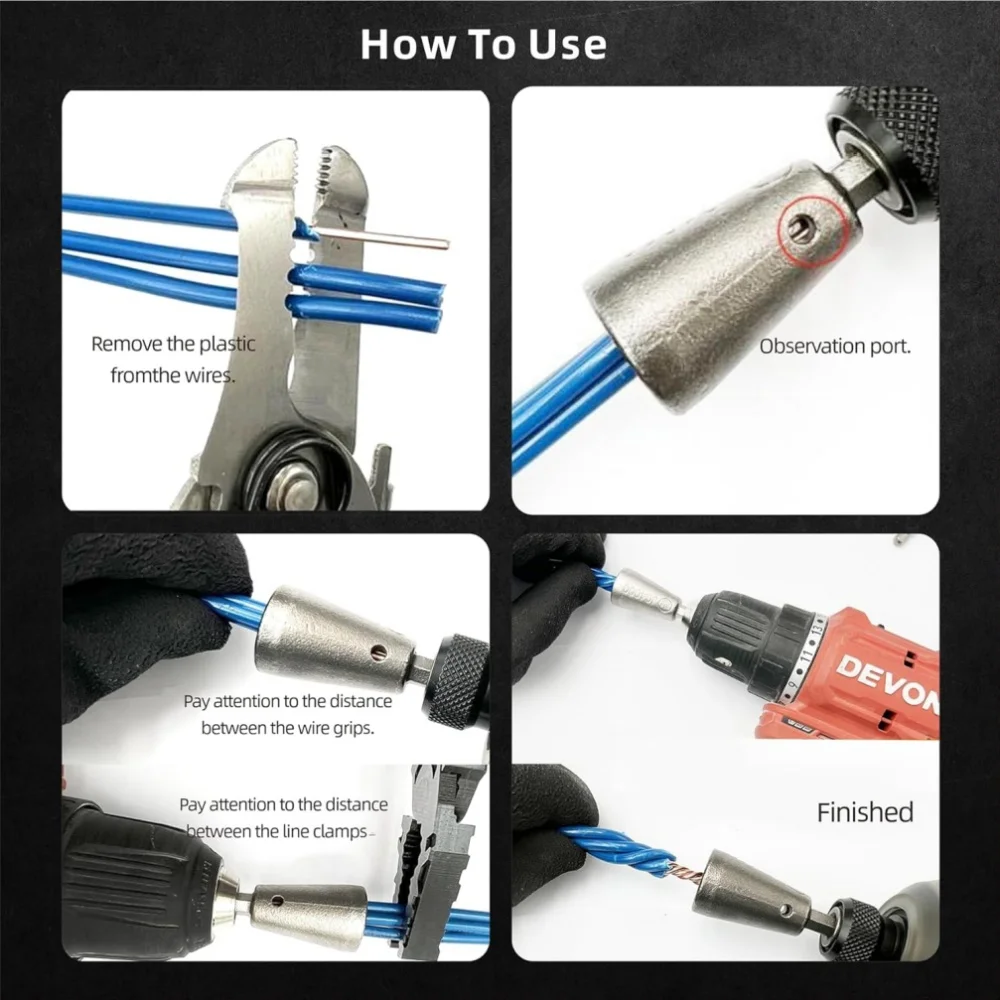 How To Use

Remove the plastic fromthe wires.

Observation port.

Pay attention to the distance between the wire grips.

DEVON

Pay attention to the distance between the line clamps

Finished