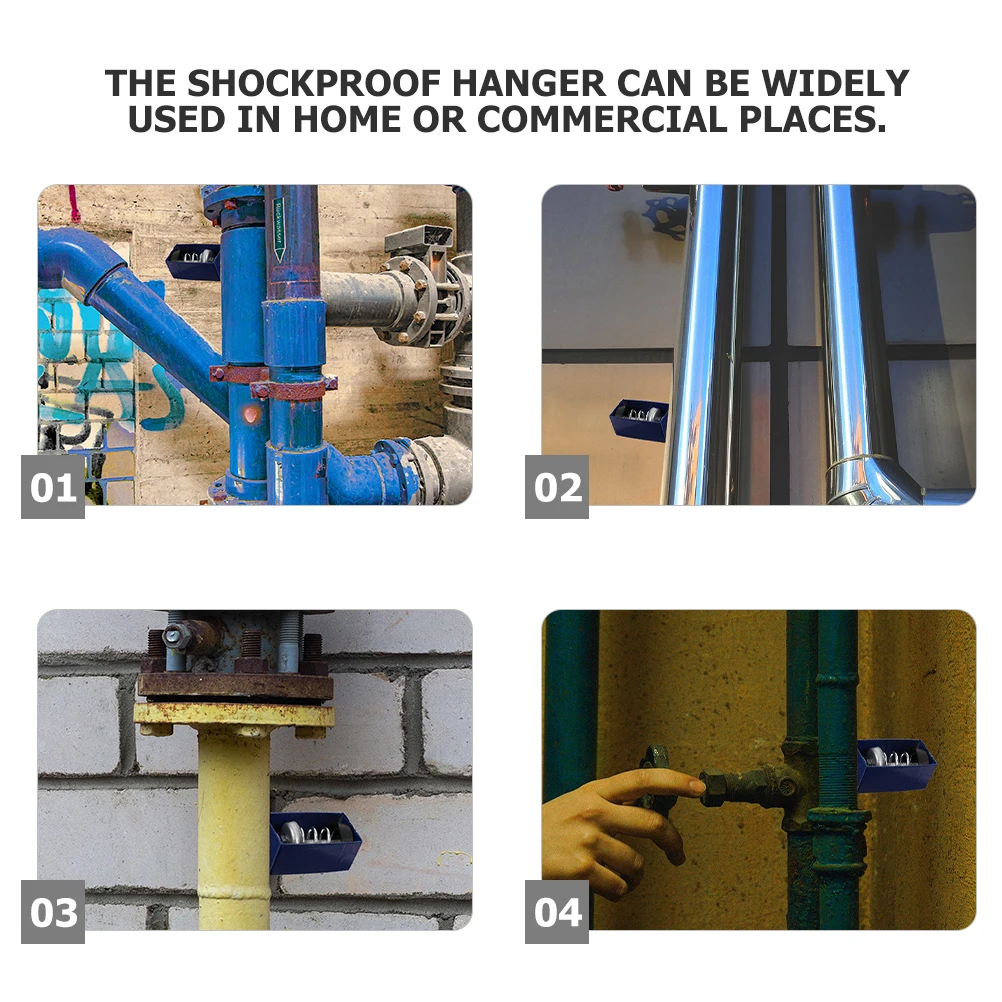 THE SHOCKPROOF HANGER CAN BE WIDELY USED IN HOME OR COMMERCIAL PLACES.

01

02

03

04