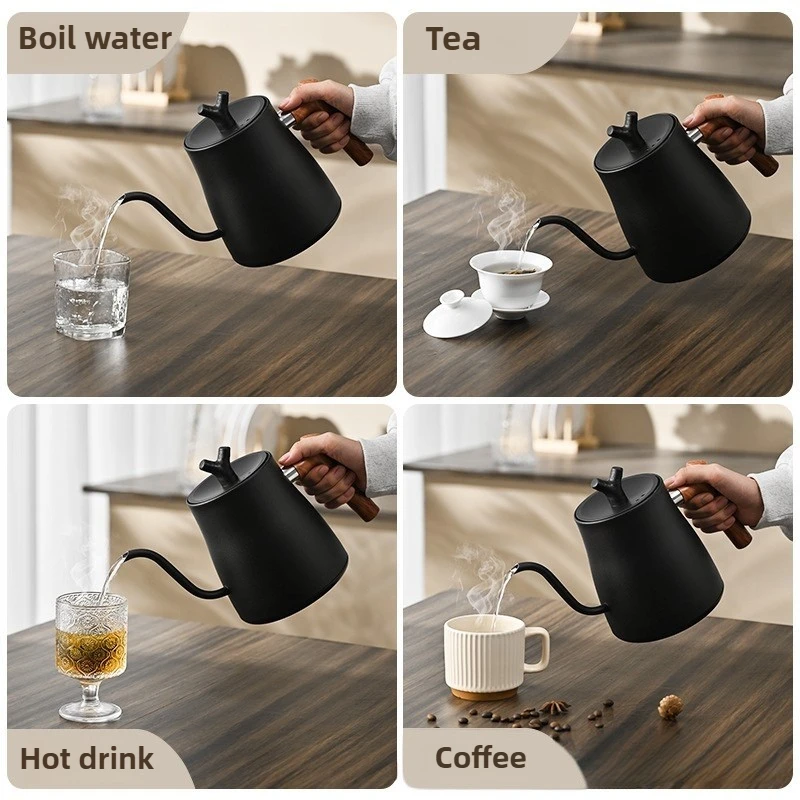 Boil water

Tea

Hot drink

Coffee