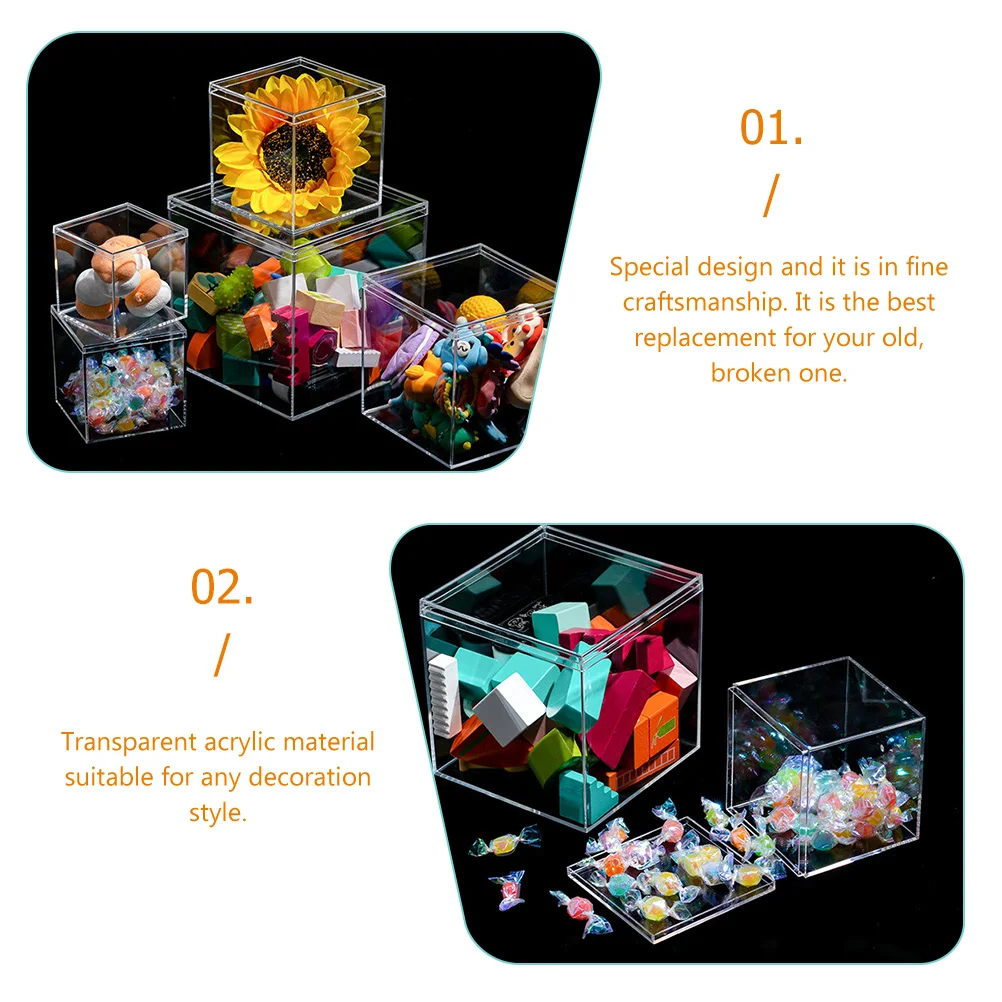 01.

/

Special design and it is in fine craftsmanship. It is the best replacement for your old, broken one.

02.

/

Transparent acrylic material suitable for any decoration style.