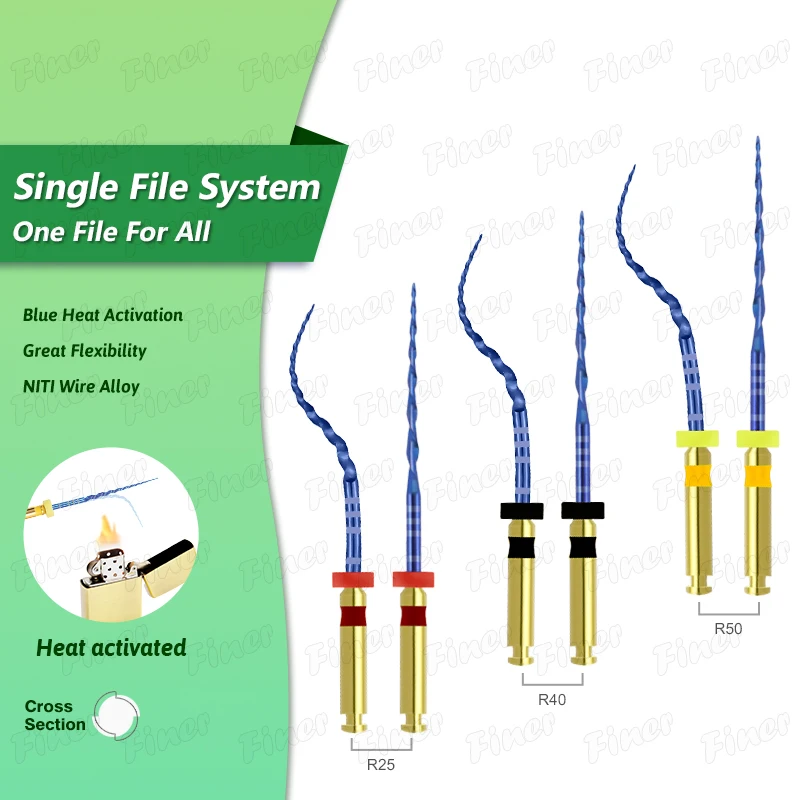 Single File System
One File For All

Blue Heat Activation
Great Flexibility
NITI Wire Alloy

Heat activated

Cross Section

R25

R40

R50

Finer