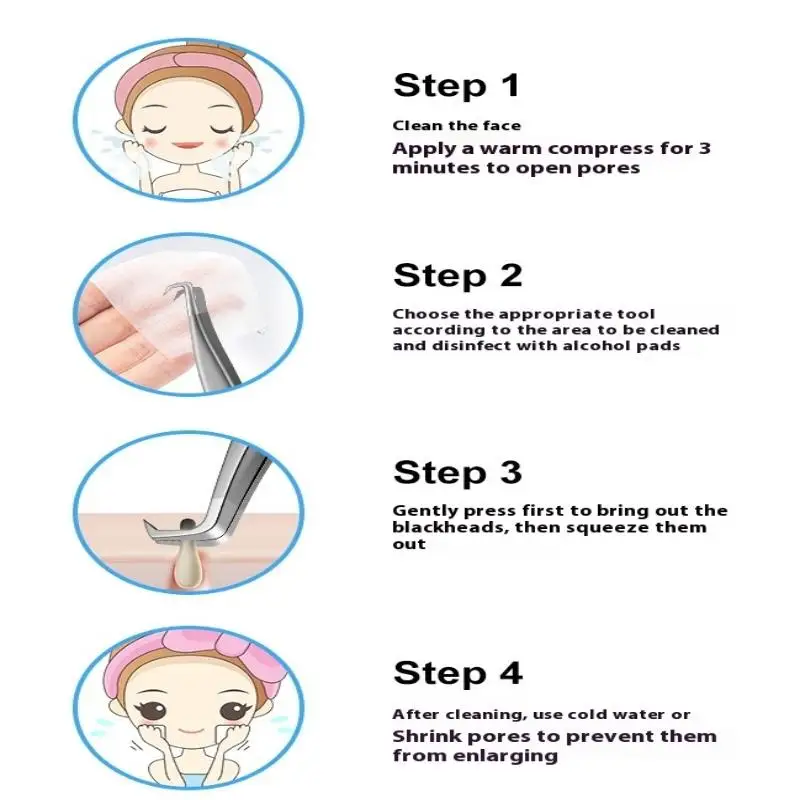 Step 1

Clean the face

Apply a warm compress for 3 minutes to open pores

Step 2

Choose the appropriate tool according to the area to be cleaned and disinfect with alcohol pads

Step 3

Gently press first to bring out the blackheads, then squeeze them out

Step 4

After cleaning, use cold water or

Shrink pores to prevent them from enlarging