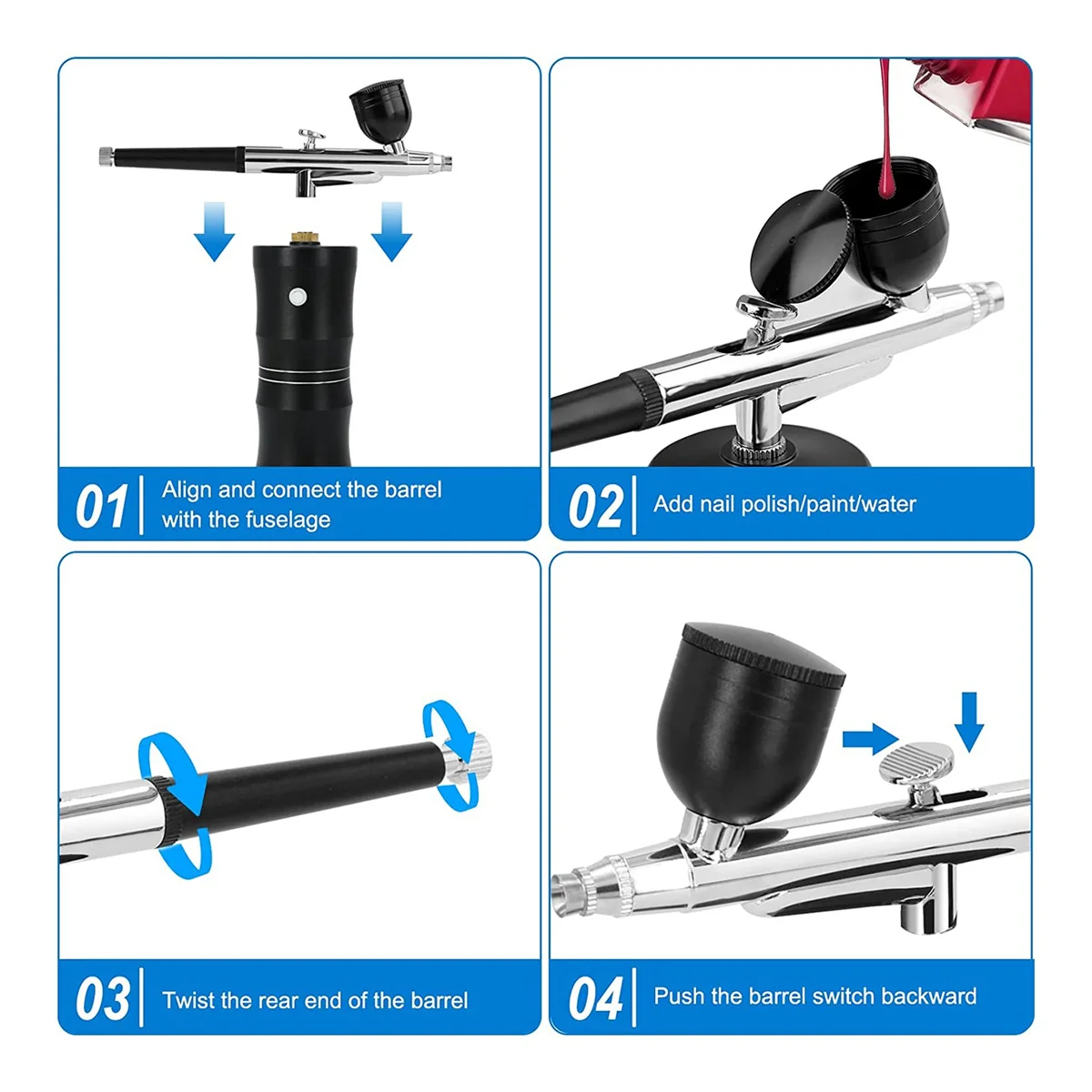 01 Align and connect the barrel with the fuselage

02 Add nail polish/paint/water

03 Twist the rear end of the barrel

04 Push the barrel switch backward