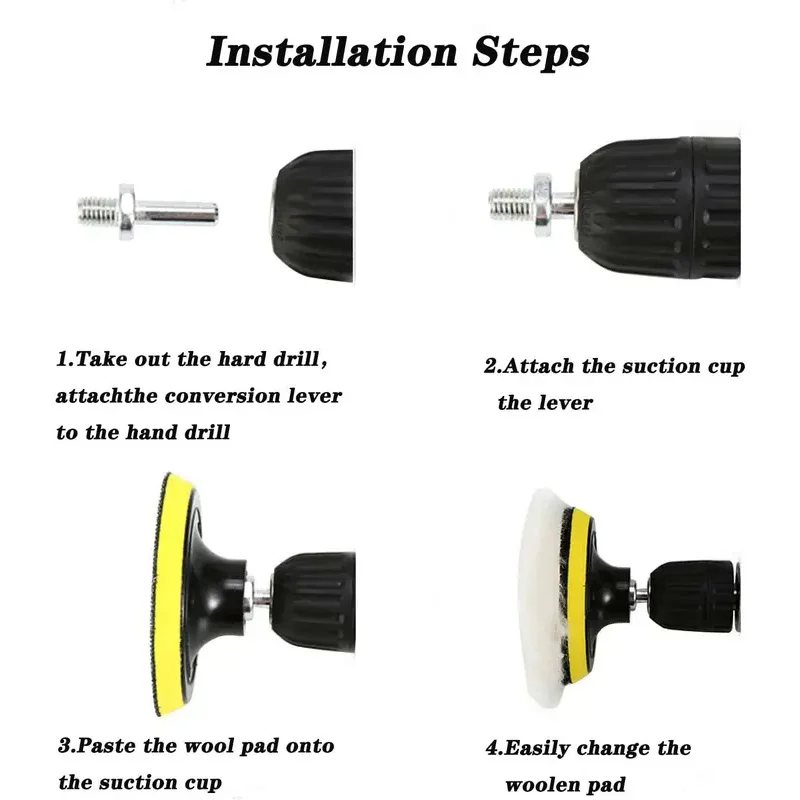 Installation Steps

1.Take out the hard drill, attachthe conversion lever to the hand drill

2.Attach the suction cup the lever

3.Paste the wool pad onto the suction cup

4.Easily change the woolen pad