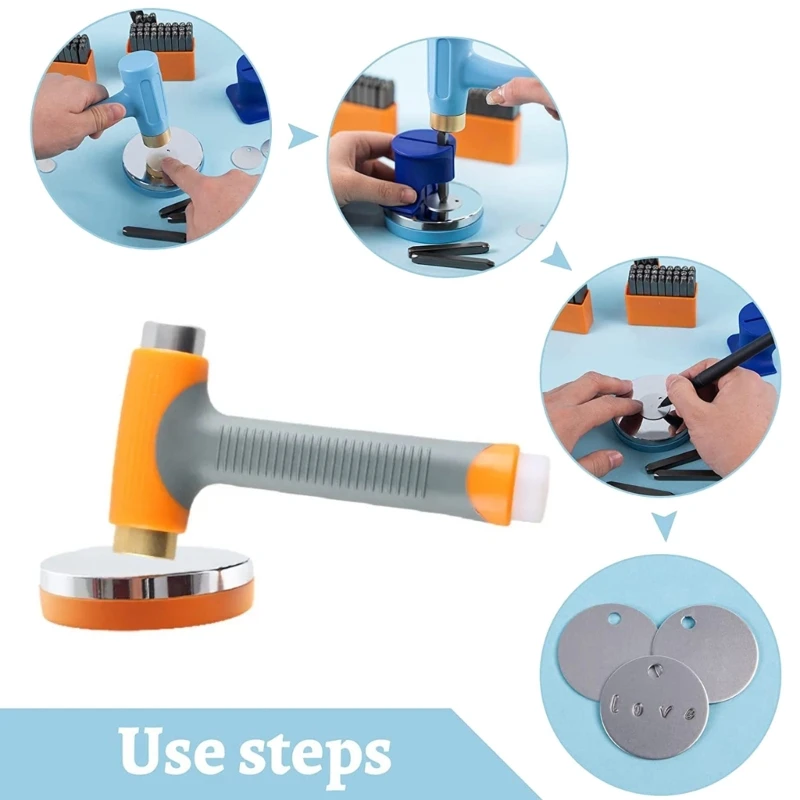 love

Use steps