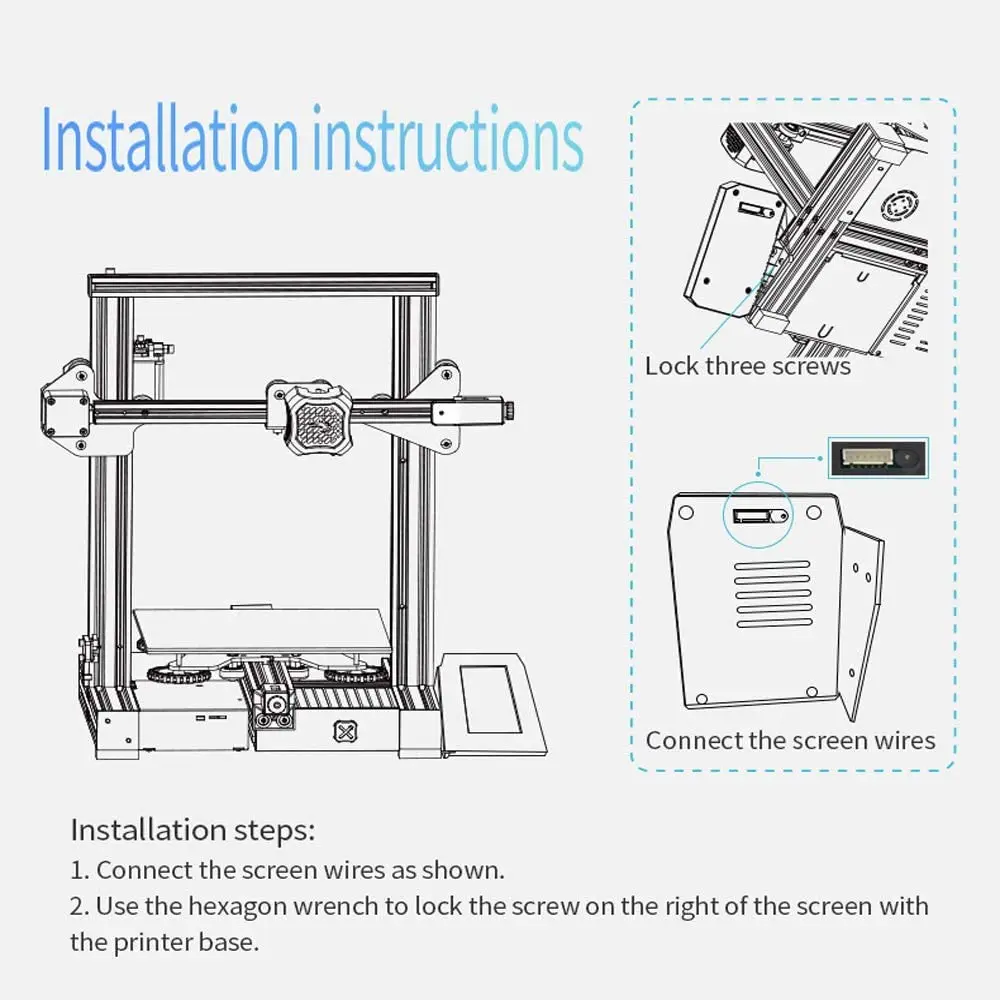 Installation instructions

Lock three screws

Connect the screen wires

Installation steps:
1. Connect the screen wires as shown.
2. Use the hexagon wrench to lock the screw on the right of the screen with the printer base.