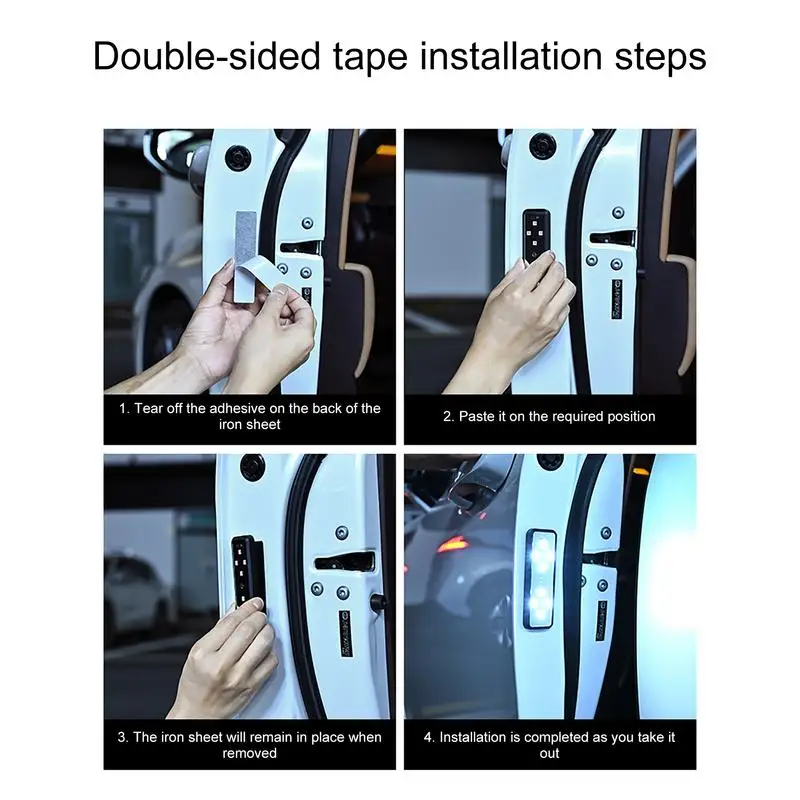 Double-sided tape installation steps

1. Tear off the adhesive on the back of the iron sheet

2. Paste it on the required position

3. The iron sheet will remain in place when removed

4. Installation is completed as you take it out