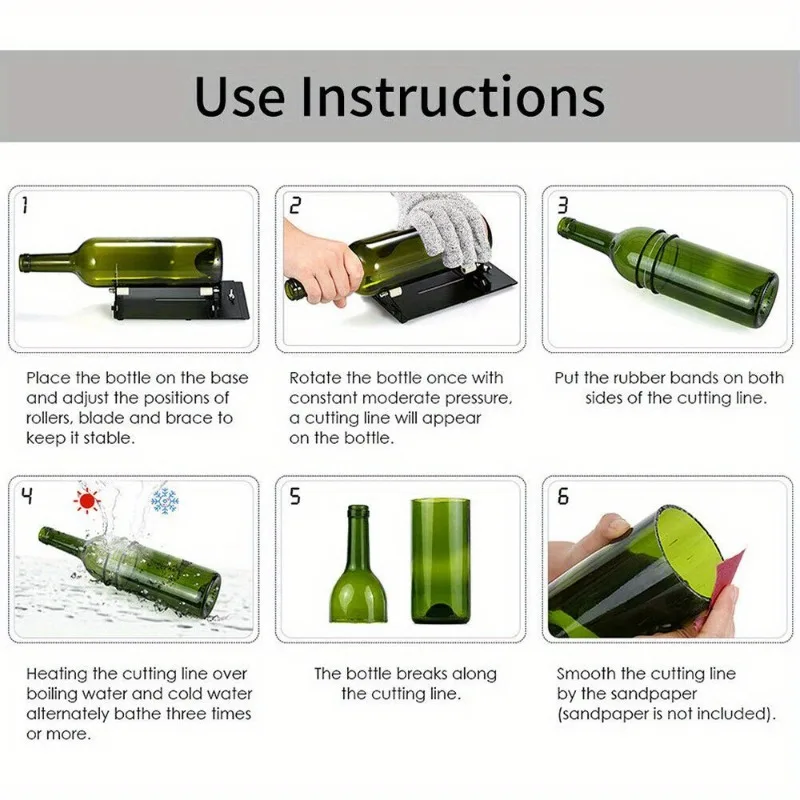 Use Instructions

1

Place the bottle on the base and adjust the positions of rollers, blade and brace to keep it stable.

2

Rotate the bottle once with constant moderate pressure, a cutting line will appear on the bottle.

3

Put the rubber bands on both sides of the cutting line.

4

Heating the cutting line over boiling water and cold water alternately bathe three times or more.

5

The bottle breaks along the cutting line.

6

Smooth the cutting line by the sandpaper (sandpaper is not included).