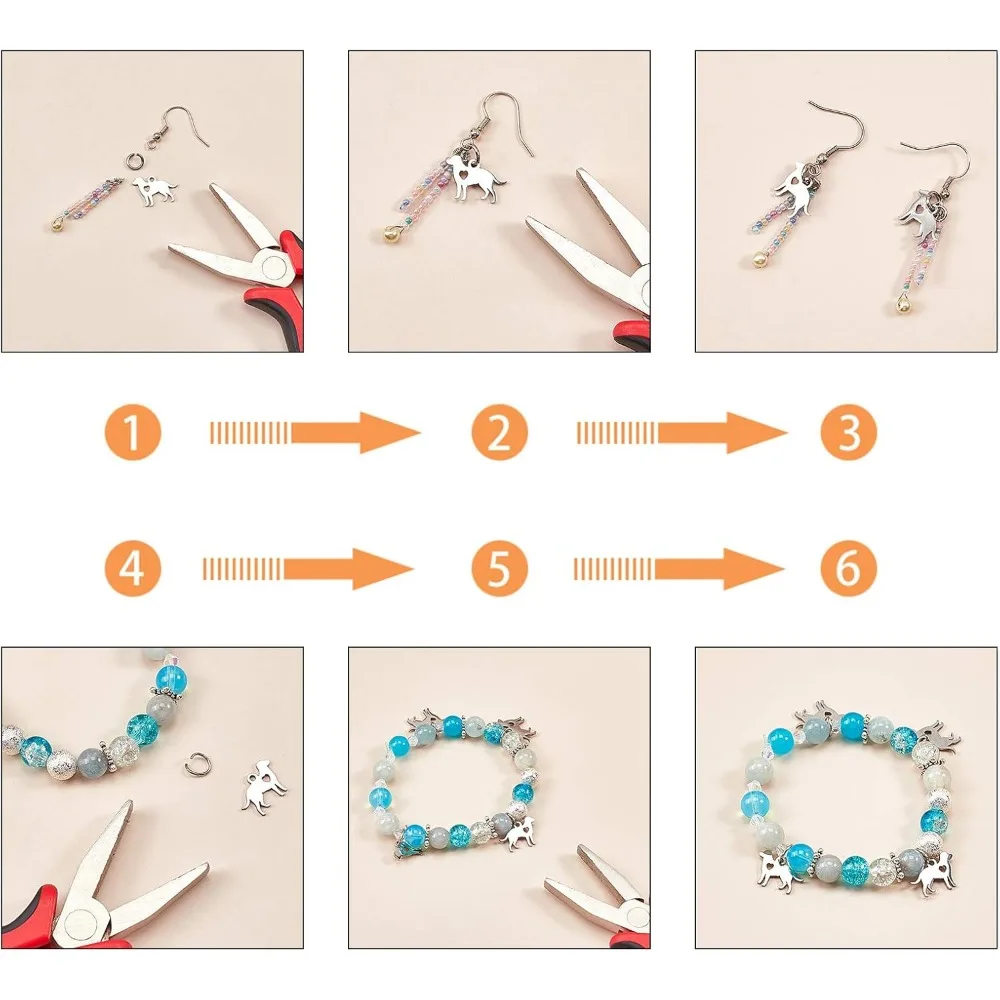 1 2 3

4 5 6