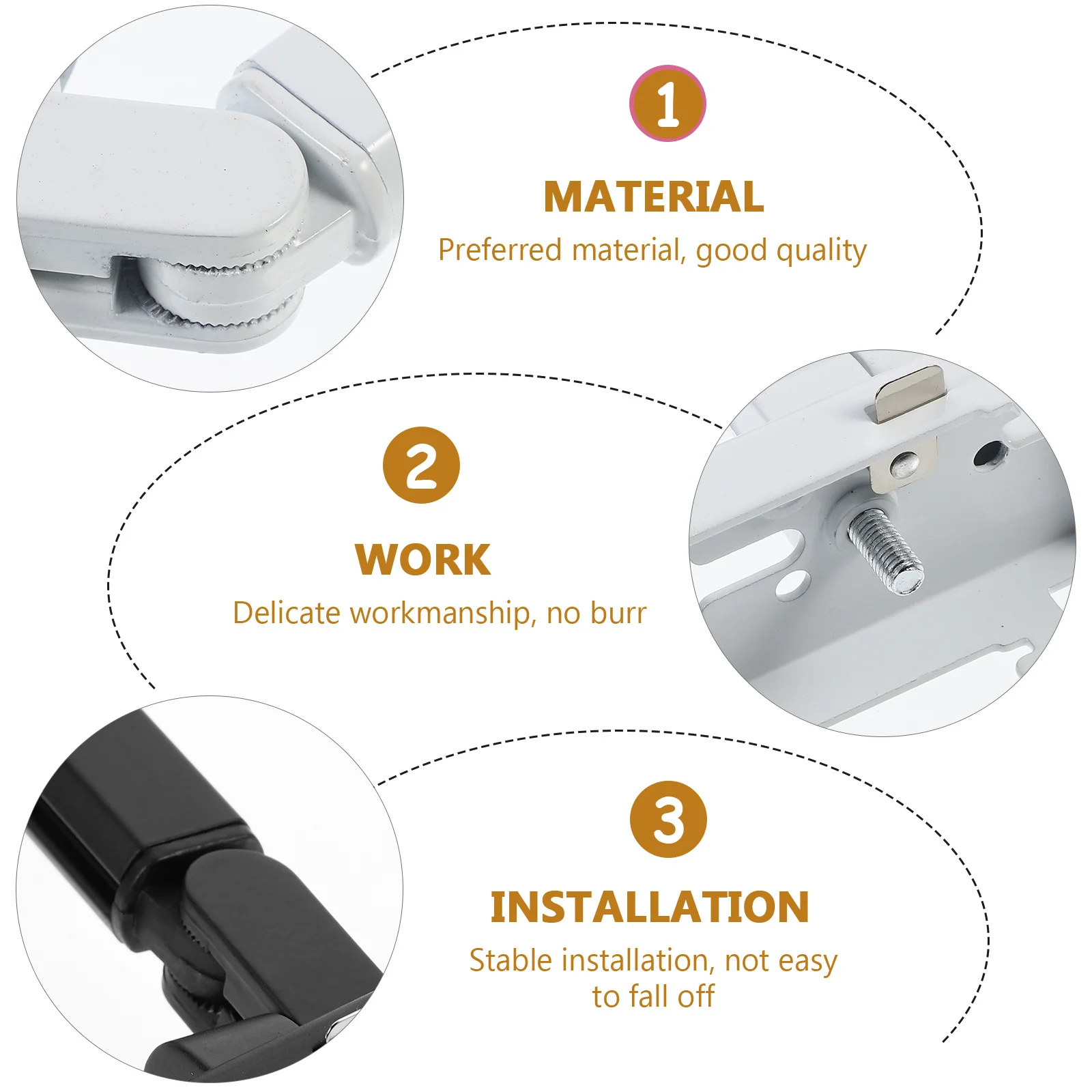 1

MATERIAL

Preferred material, good quality

2

WORK

Delicate workmanship, no burr

3

INSTALLATION

Stable installation, not easy to fall off