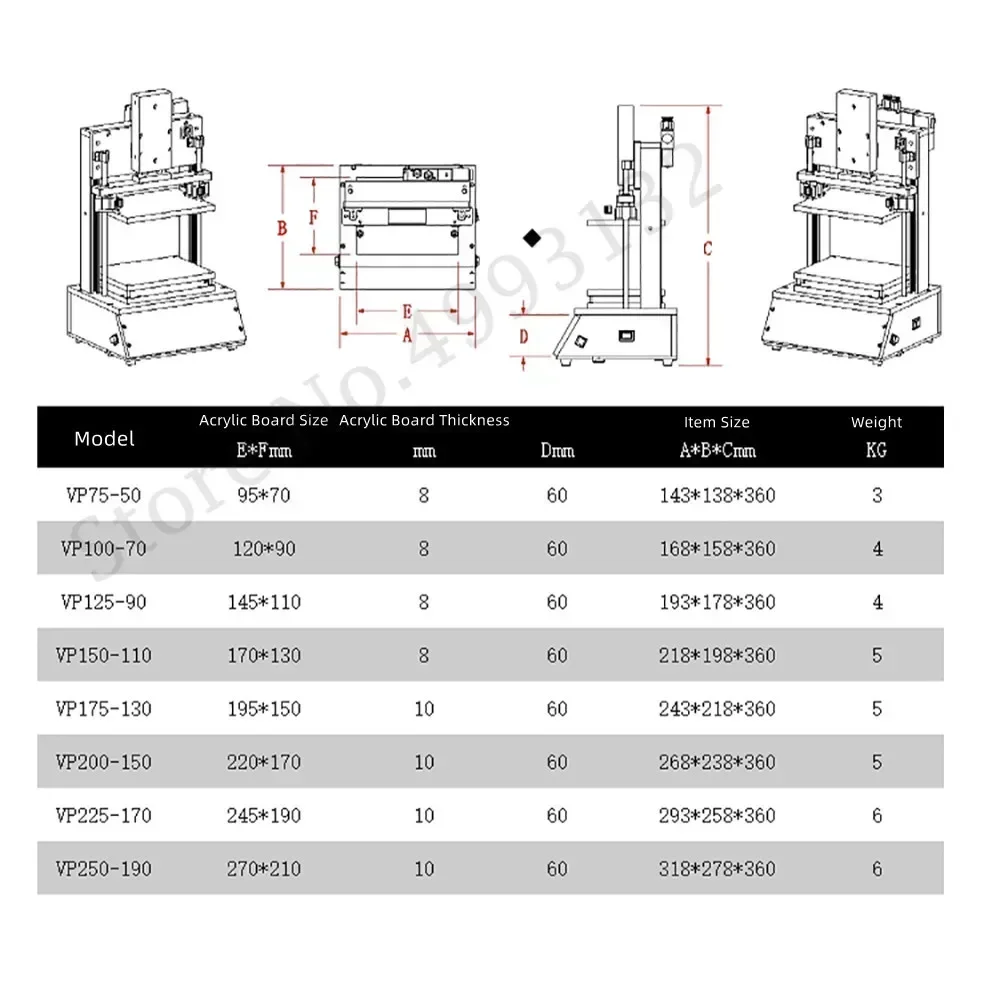 B F E A D C

Store No.4993132

| Model | Acrylic Board Size E*Fmm | Acrylic Board Thickness mm | Dmm | Item Size A*B*Cmm | Weight KG |
|---|---|---|---|---|---|
| VP75-50 | 95*70 | 8 | 60 | 143*138*360 | 3 |
| VP100-70 | 120*90 | 8 | 60 | 168*158*360 | 4 |
| VP125-90 | 145*110 | 8 | 60 | 193*178*360 | 4 |
| VP150-110 | 170*130 | 8 | 60 | 218*198*360 | 5 |
| VP175-130 | 195*150 | 10 | 60 | 243*218*360 | 5 |
| VP200-150 | 220*170 | 10 | 60 | 268*238*360 | 5 |
| VP225-170 | 245*190 | 10 | 60 | 293*258*360 | 6 |
| VP250-190 | 270*210 | 10 | 60 | 318*278*360 | 6 |