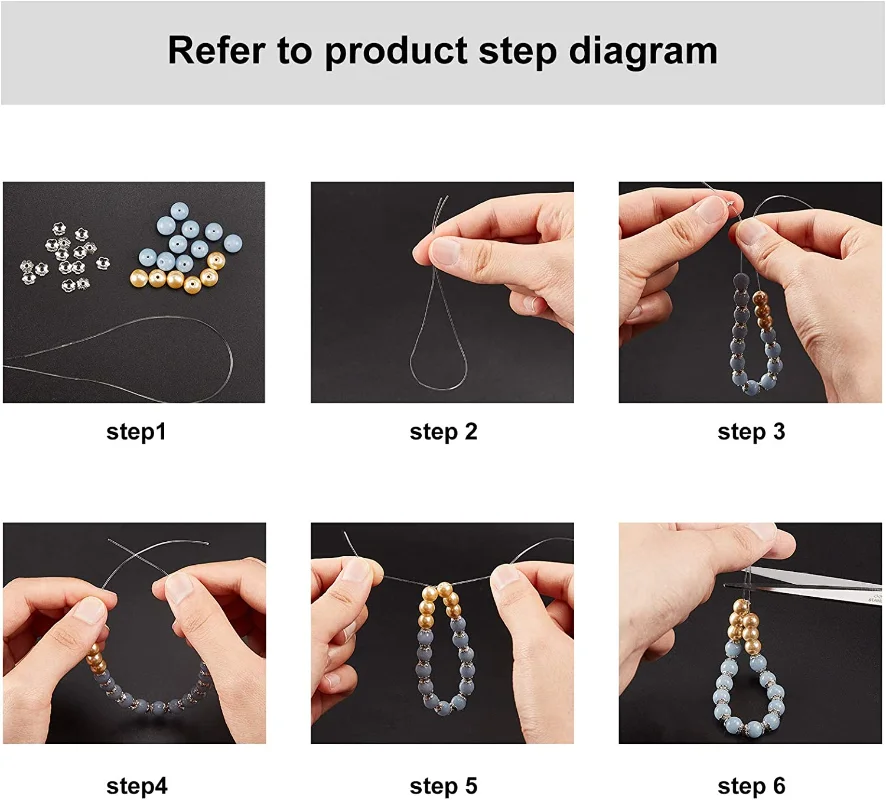 Refer to product step diagram

step1

step 2

step 3

step4

step 5

step 6