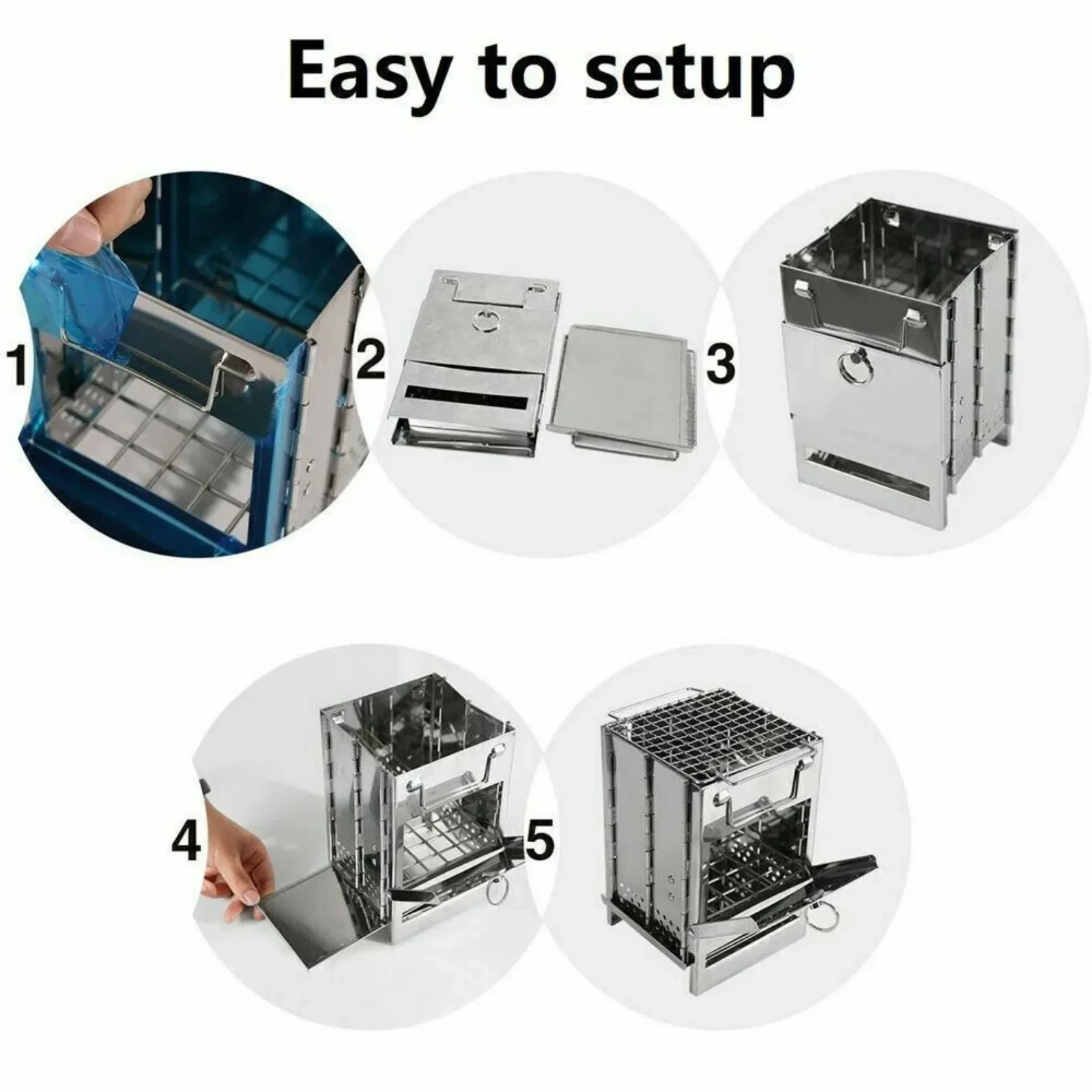 Easy to setup

1

2

3

4

5