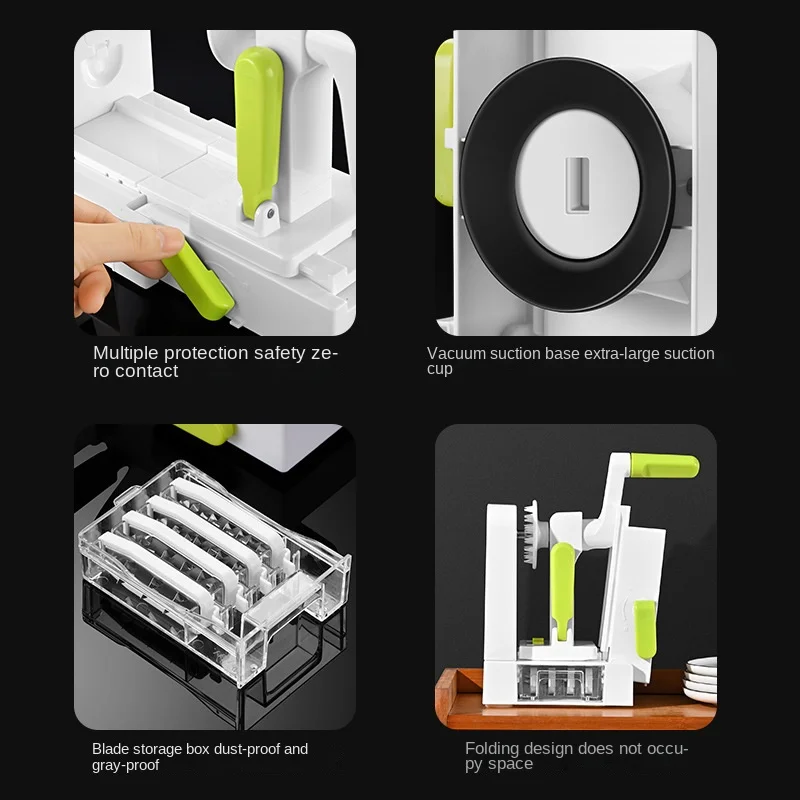 Multiple protection safety zero contact

Vacuum suction base extra-large suction cup

Blade storage box dust-proof and gray-proof

Folding design does not occupy space