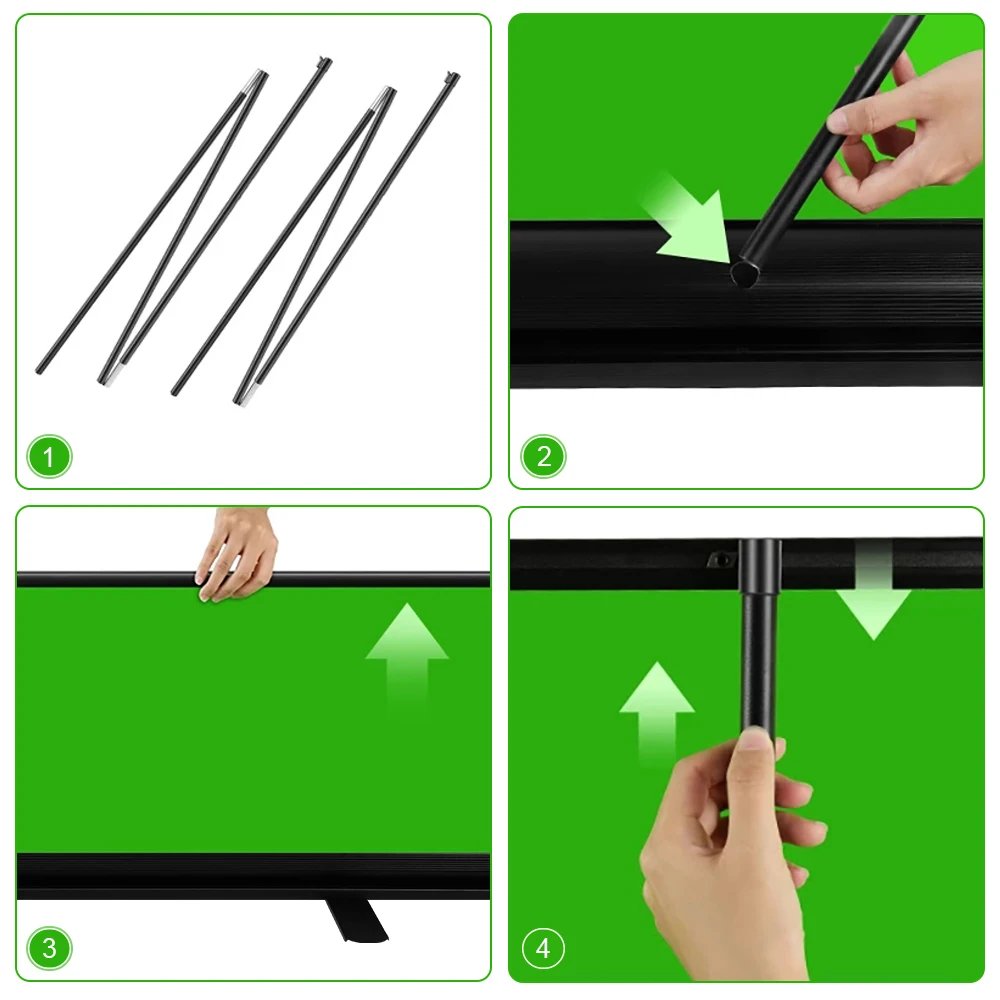 1

2

3

4