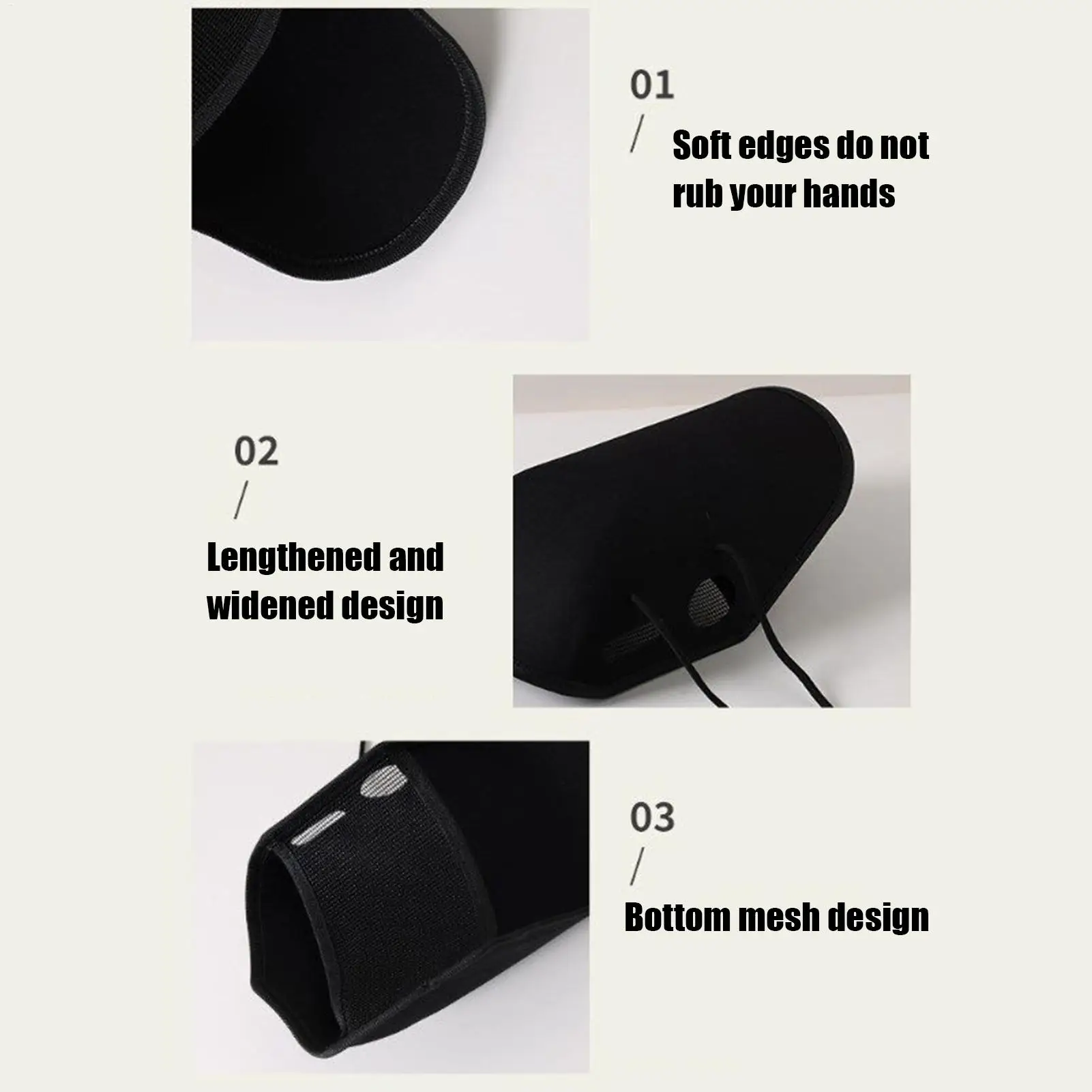 01

/

Soft edges do not rub your hands

02

/

Lengthened and widened design

03

/

Bottom mesh design