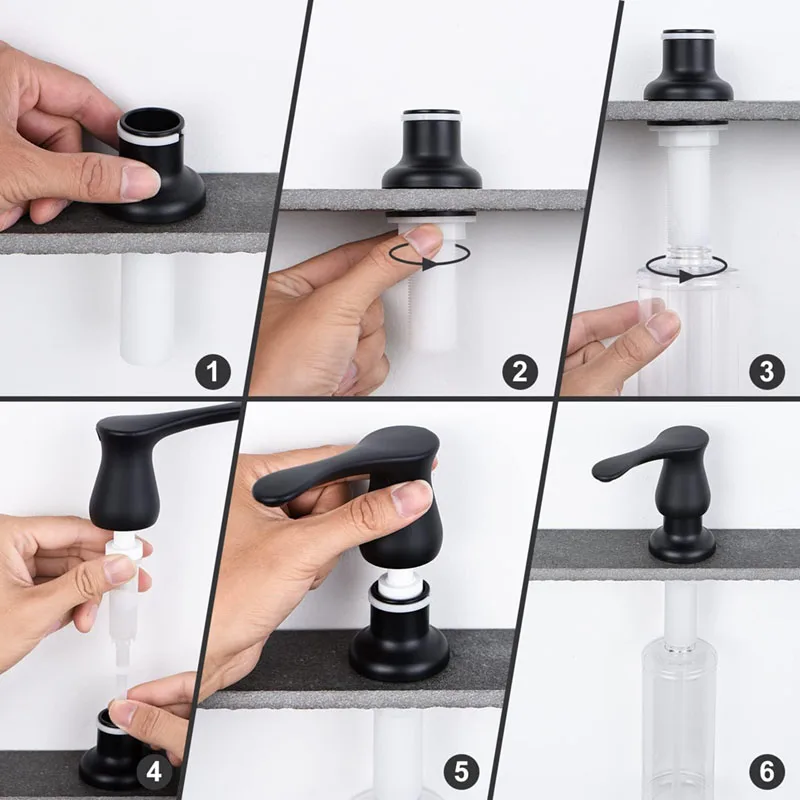 1
2
3
4
5
6