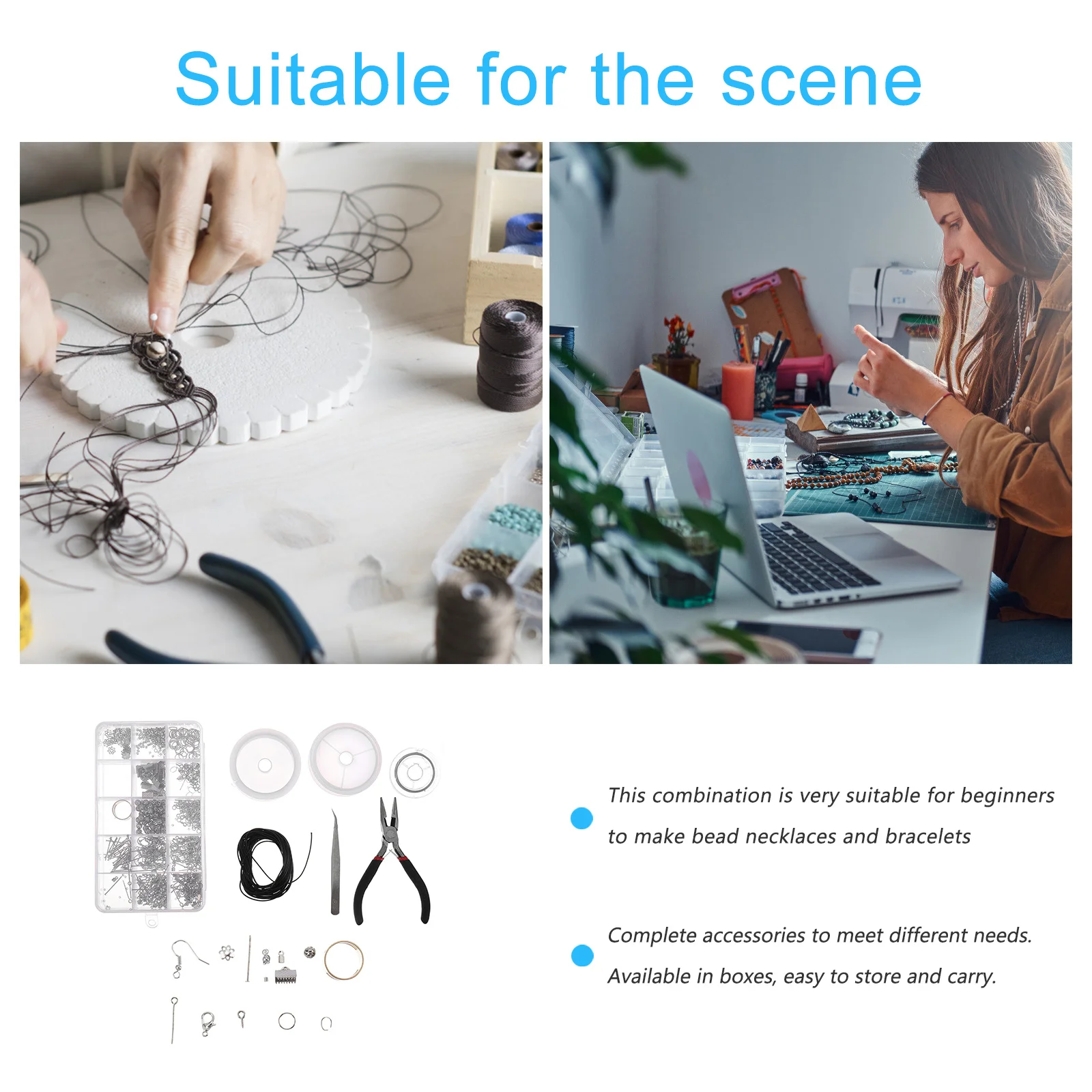 Suitable for the scene

This combination is very suitable for beginners to make bead necklaces and bracelets

Complete accessories to meet different needs. Available in boxes, easy to store and carry.