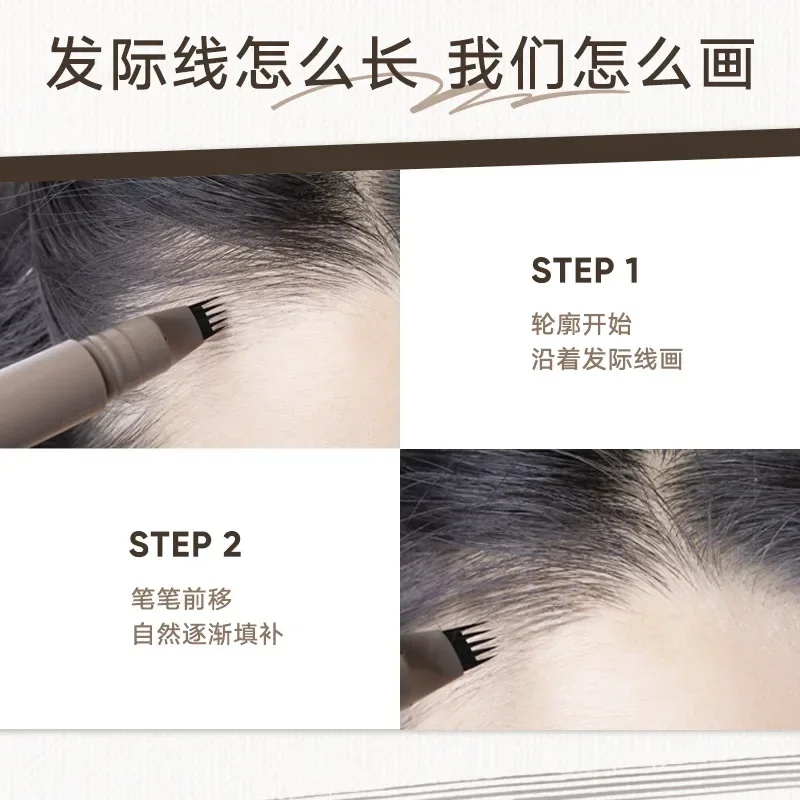 发际线怎么长 我们怎么画

STEP 1

轮廓开始
沿着发际线画

STEP 2

笔笔前移
自然逐渐填补