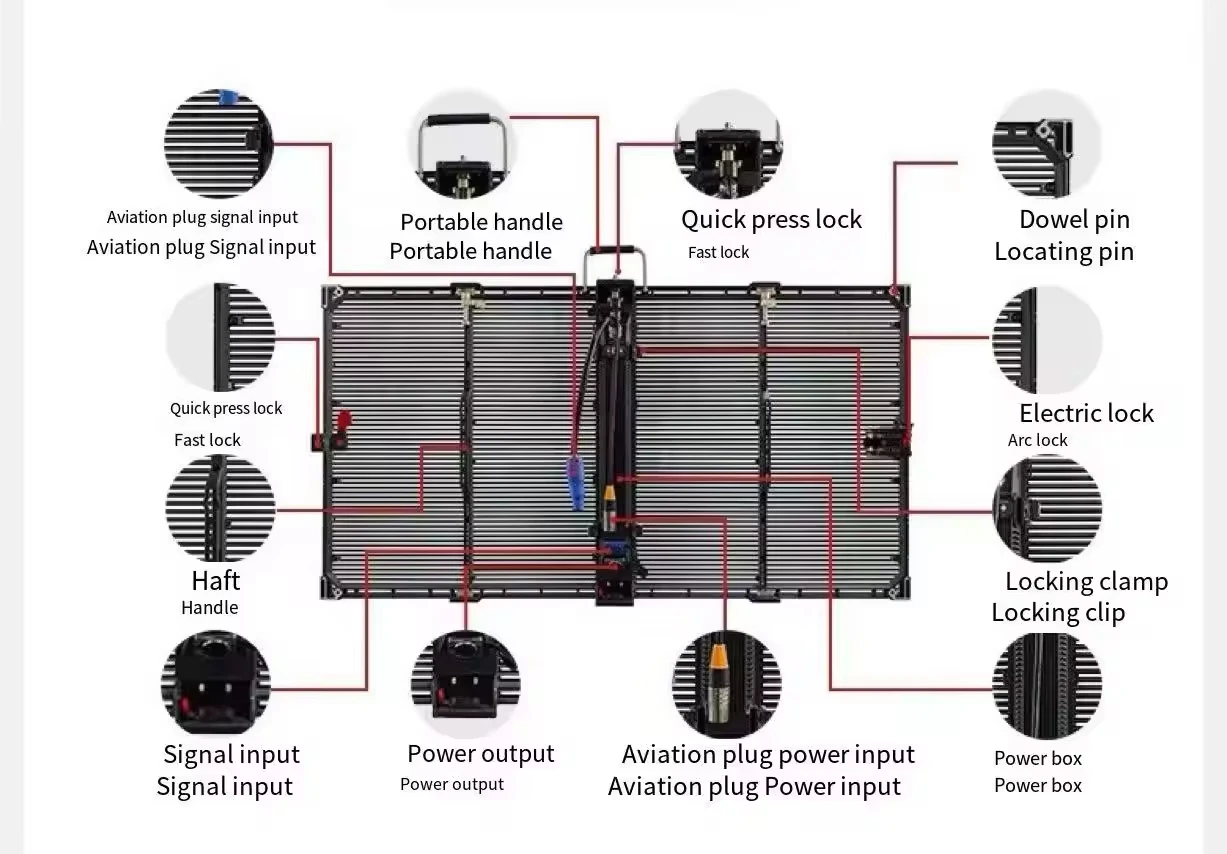 Aviation plug signal input
Aviation plug Signal input

Portable handle
Portable handle

Quick press lock
Fast lock

Dowel pin
Locating pin

Quick press lock
Fast lock

Electric lock
Arc lock

Haft
Handle

Locking clamp
Locking clip

Signal input
Signal input

Power output
Power output

Aviation plug power input
Aviation plug Power input

Power box
Power box