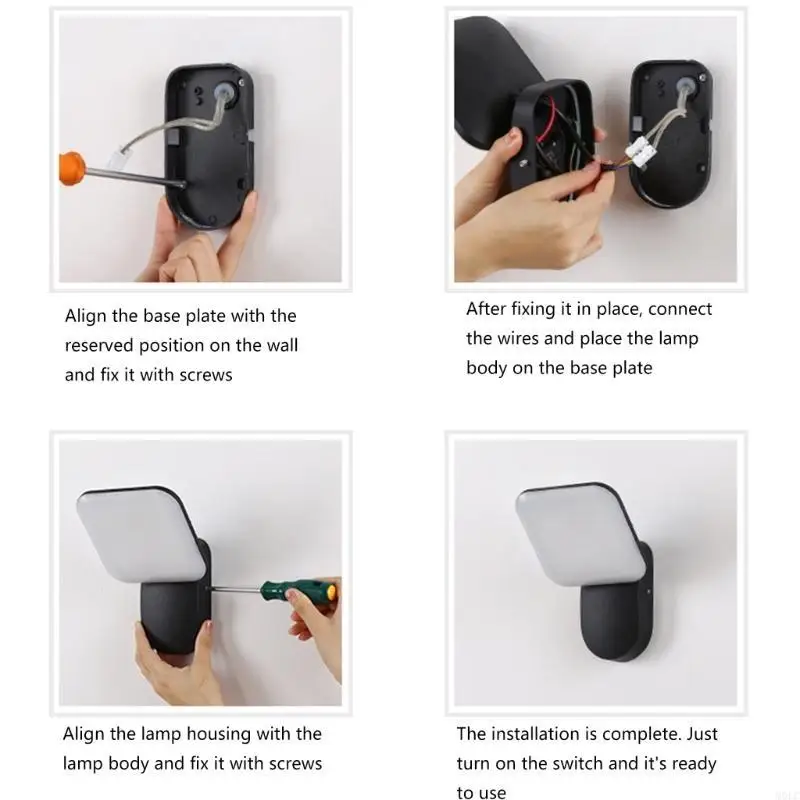 Align the base plate with the reserved position on the wall and fix it with screws

After fixing it in place, connect the wires and place the lamp body on the base plate

Align the lamp housing with the lamp body and fix it with screws

The installation is complete. Just turn on the switch and it's ready to use