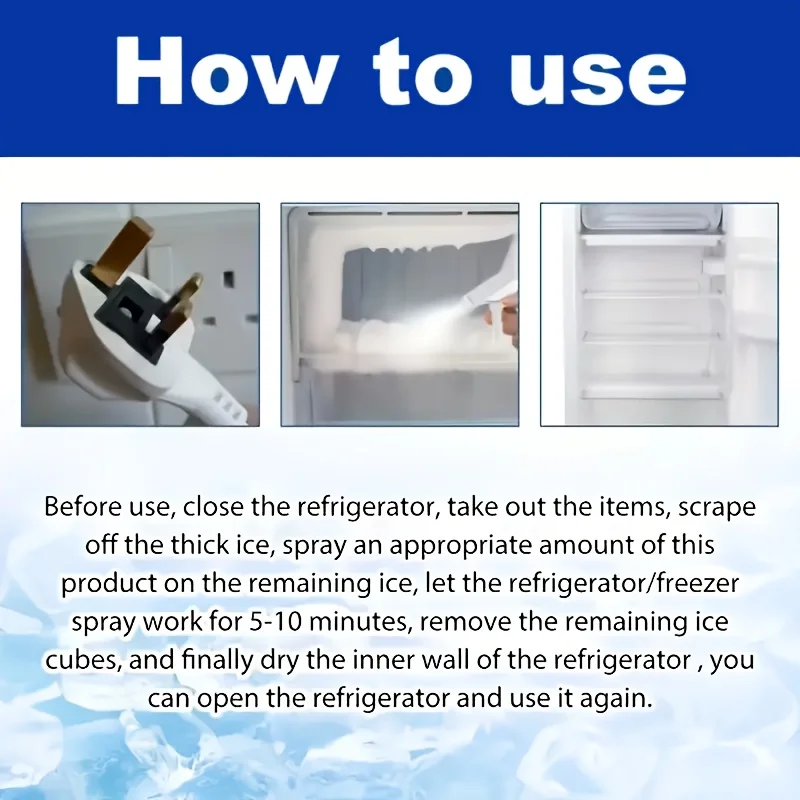 How to use

Before use, close the refrigerator, take out the items, scrape off the thick ice, spray an appropriate amount of this product on the remaining ice, let the refrigerator/freezer spray work for 5-10 minutes, remove the remaining ice cubes, and finally dry the inner wall of the refrigerator , you can open the refrigerator and use it again.