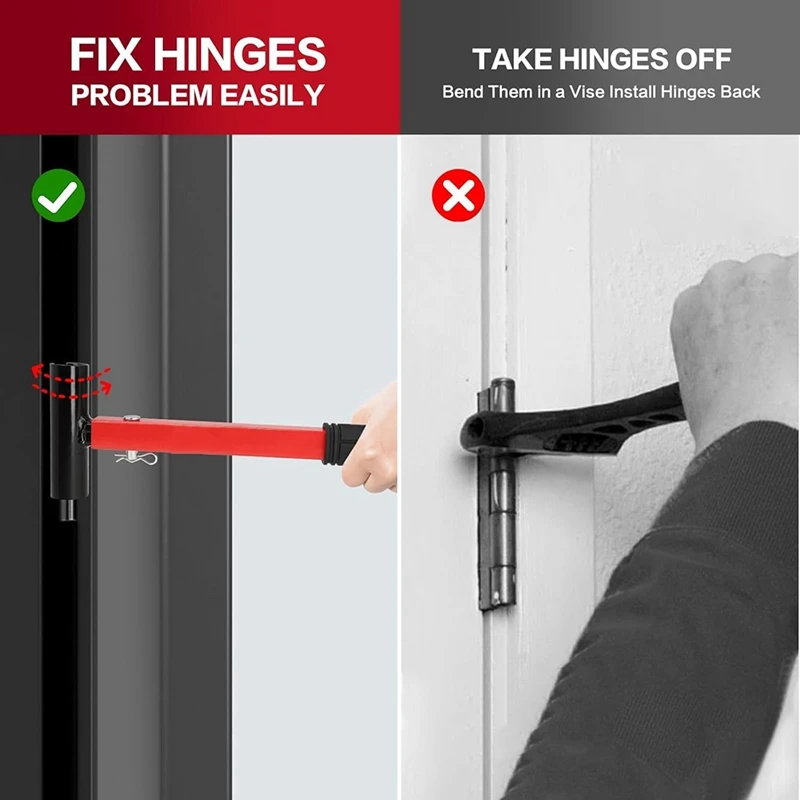 FIX HINGES
PROBLEM EASILY

TAKE HINGES OFF
Bend Them in a Vise Install Hinges Back