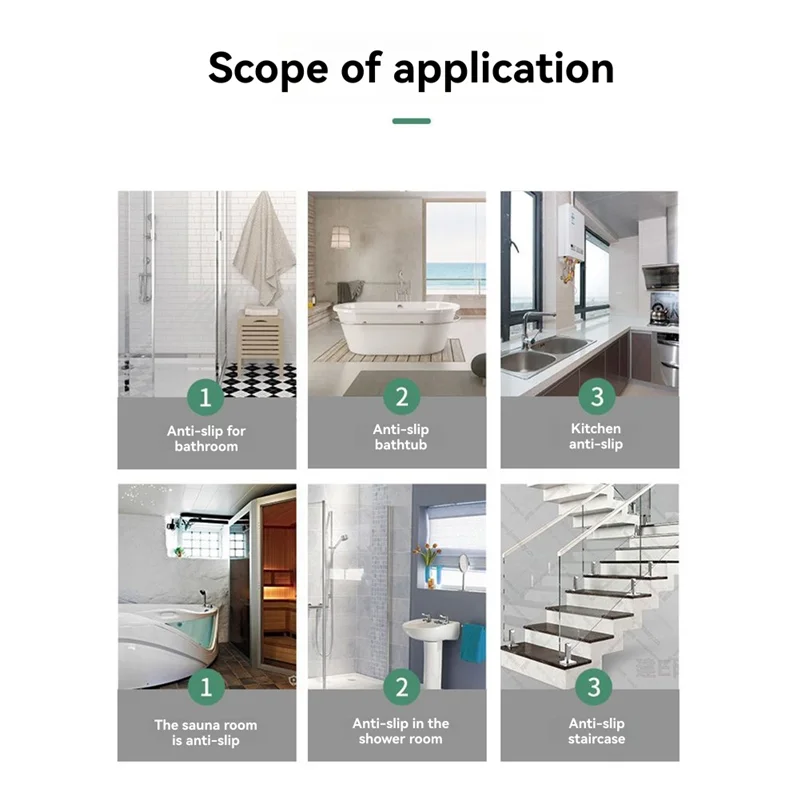 Scope of application

1
Anti-slip for bathroom

2
Anti-slip bathtub

3
Kitchen anti-slip

1
The sauna room is anti-slip

2
Anti-slip in the shower room

3
Anti-slip staircase