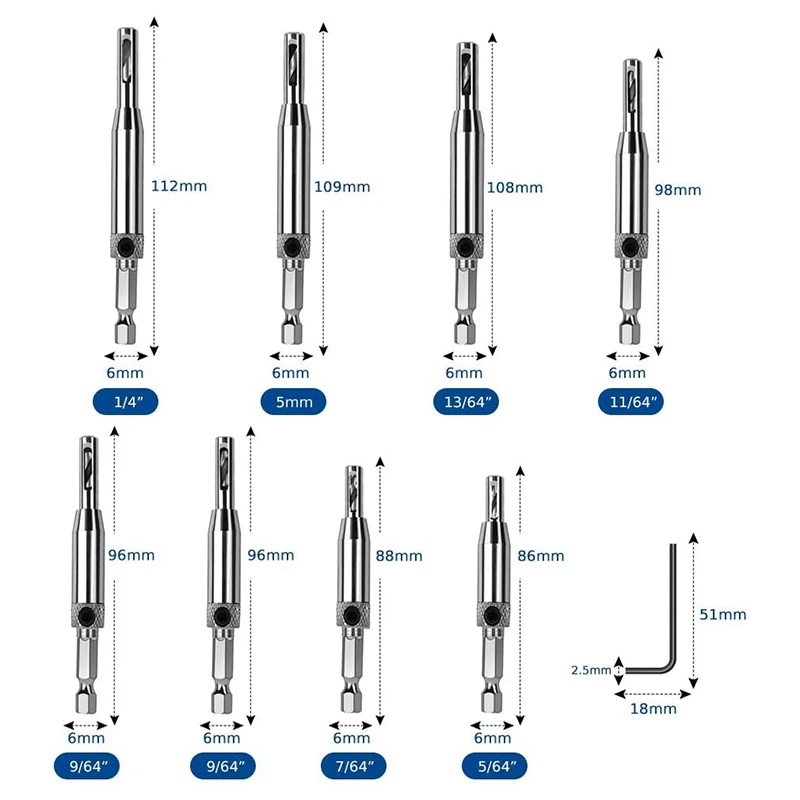 112mm
6mm
1/4”

109mm
6mm
5mm

108mm
6mm
13/64”

98mm
6mm
11/64”

96mm
6mm
9/64”

96mm
6mm
9/64”

88mm
6mm
7/64”

86mm
6mm
5/64”

51mm
2.5mm
18mm