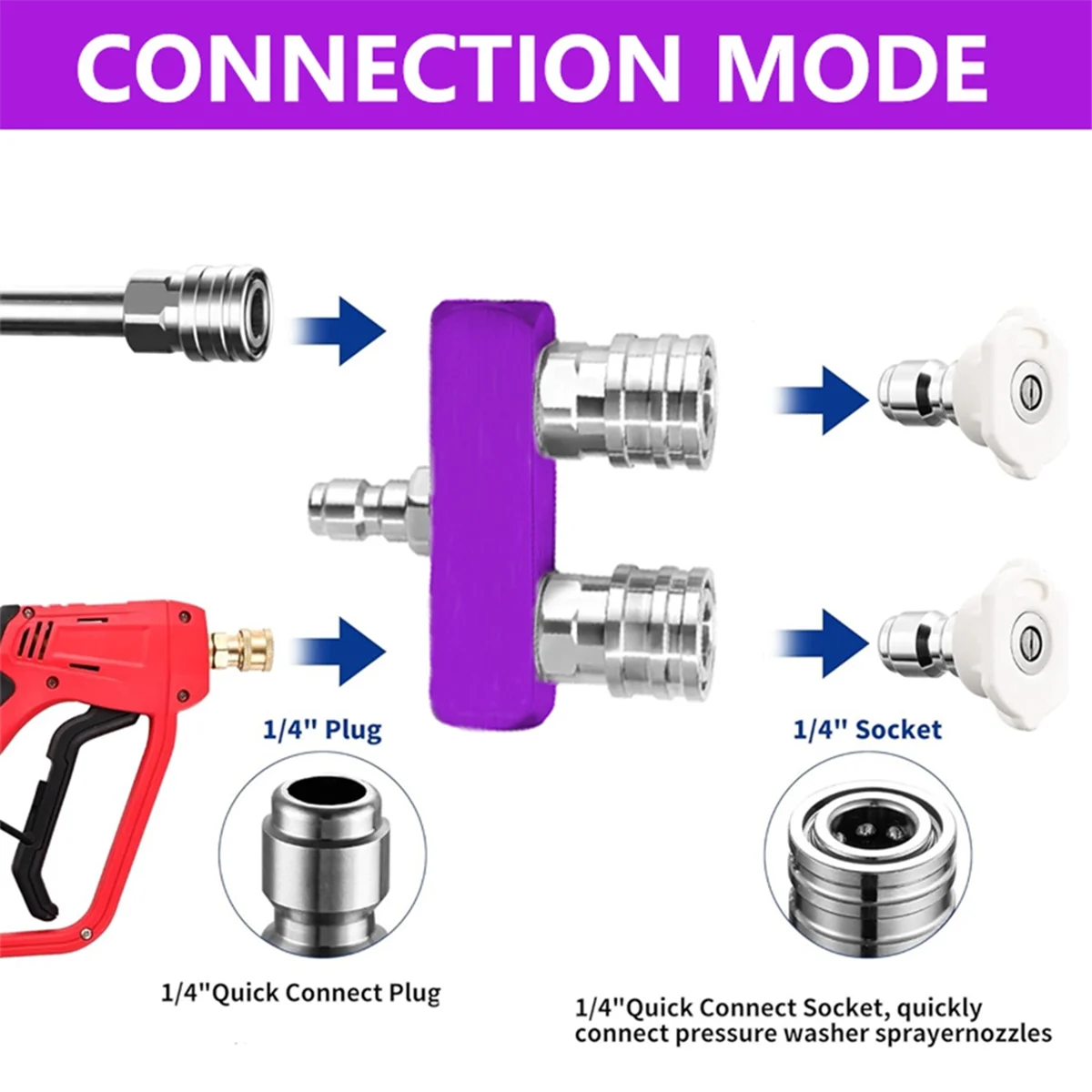 CONNECTION MODE

1/4" Plug

1/4" Socket

1/4"Quick Connect Plug

1/4"Quick Connect Socket, quickly connect pressure washer sprayernozzles