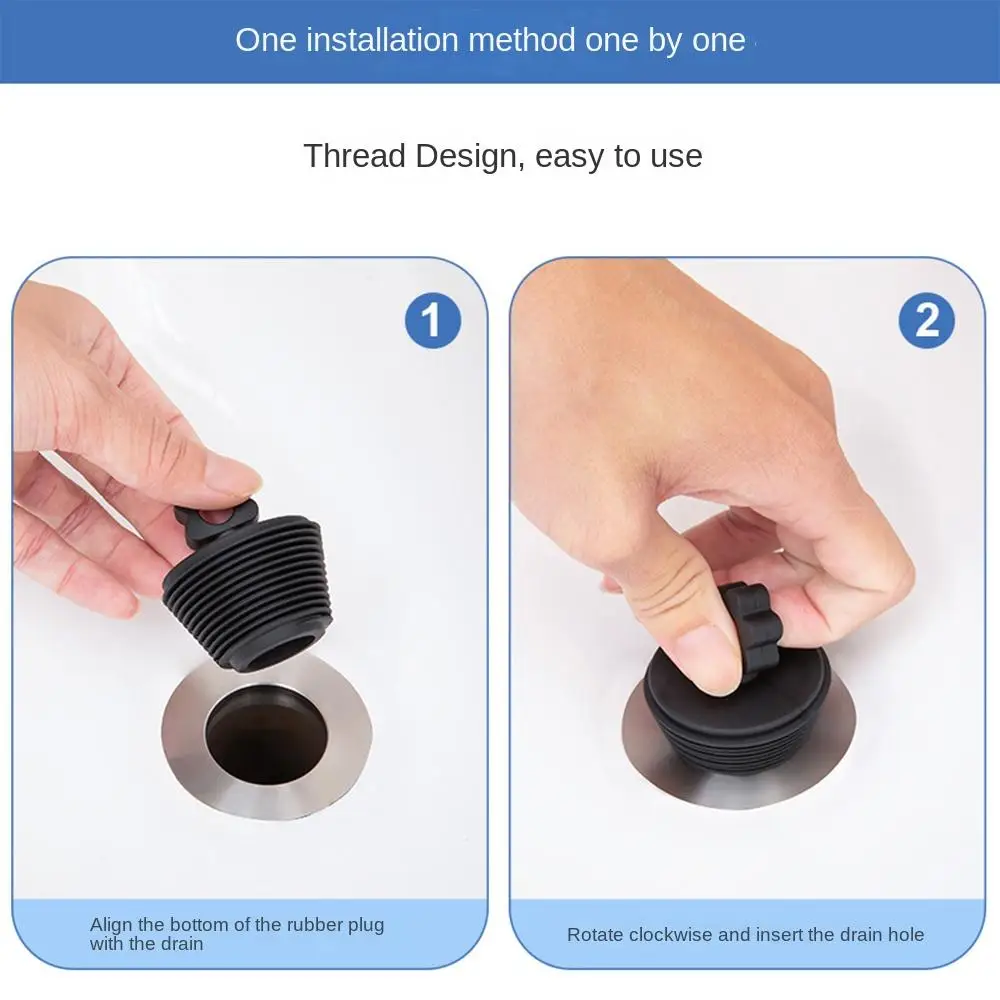 One installation method one by one

Thread Design, easy to use

1

Align the bottom of the rubber plug with the drain

2

Rotate clockwise and insert the drain hole