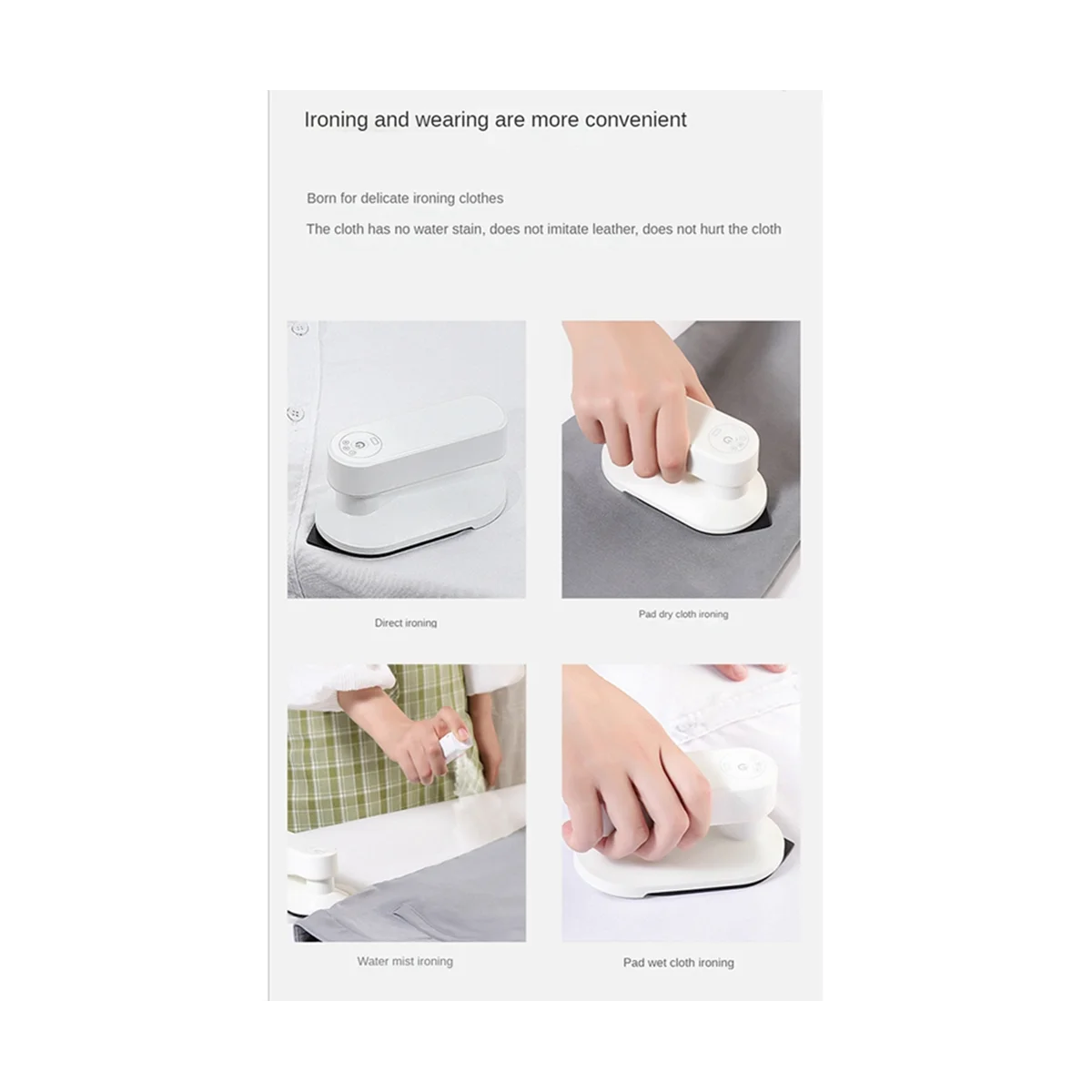 Ironing and wearing are more convenient

Born for delicate ironing clothes

The cloth has no water stain, does not imitate leather, does not hurt the cloth

Direct ironing

Pad dry cloth ironing

Water mist ironing

Pad wet cloth ironing