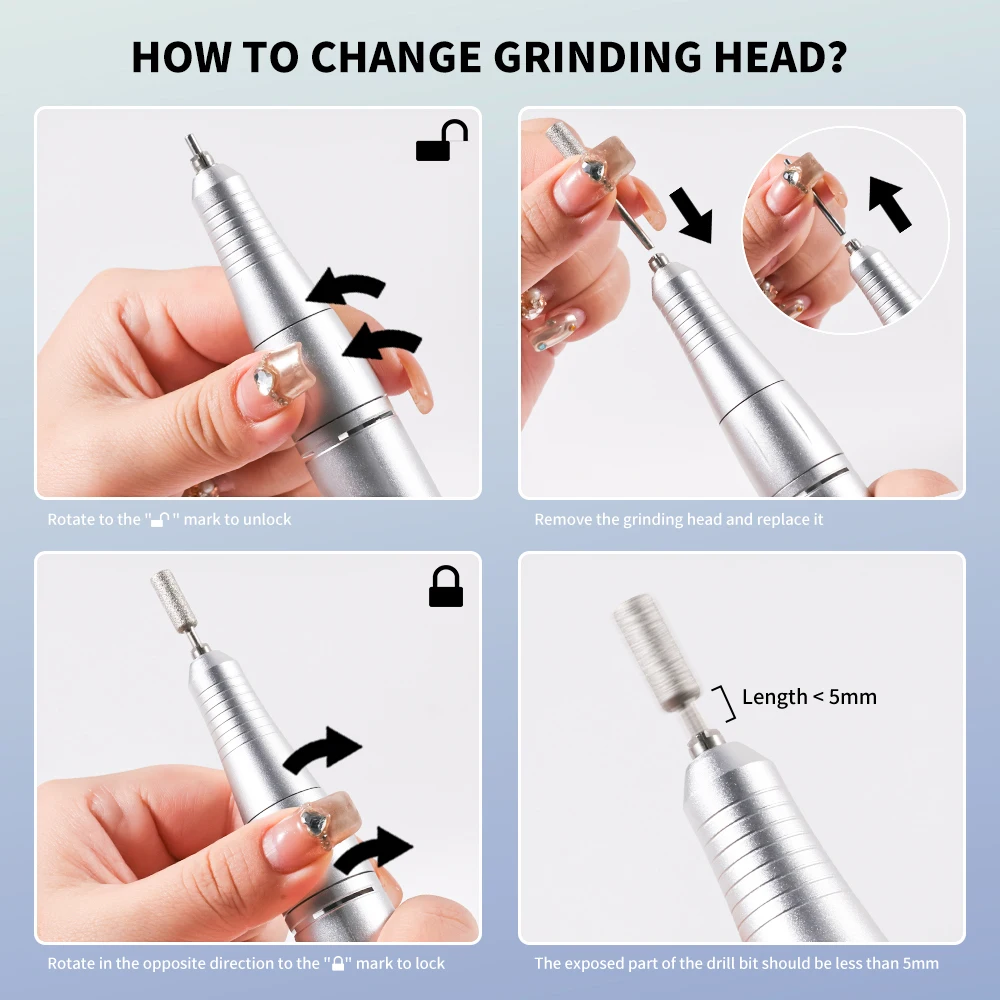 HOW TO CHANGE GRINDING HEAD?

Rotate to the "🔓" mark to unlock

Remove the grinding head and replace it

Rotate in the opposite direction to the "🔒" mark to lock

Length < 5mm

The exposed part of the drill bit should be less than 5mm