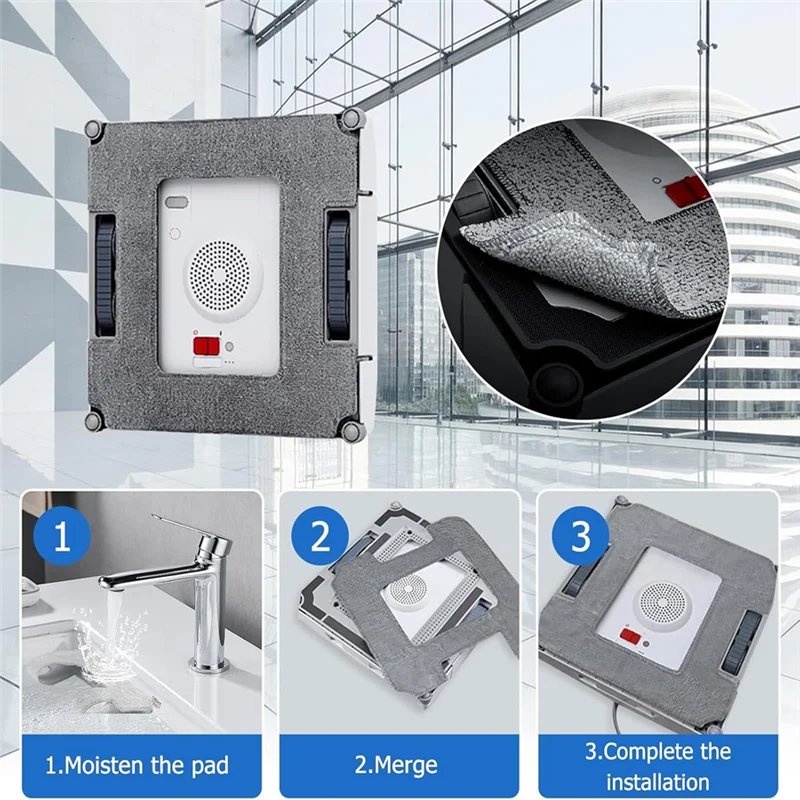 1

1.Moisten the pad

2

2.Merge

3

3.Complete the installation