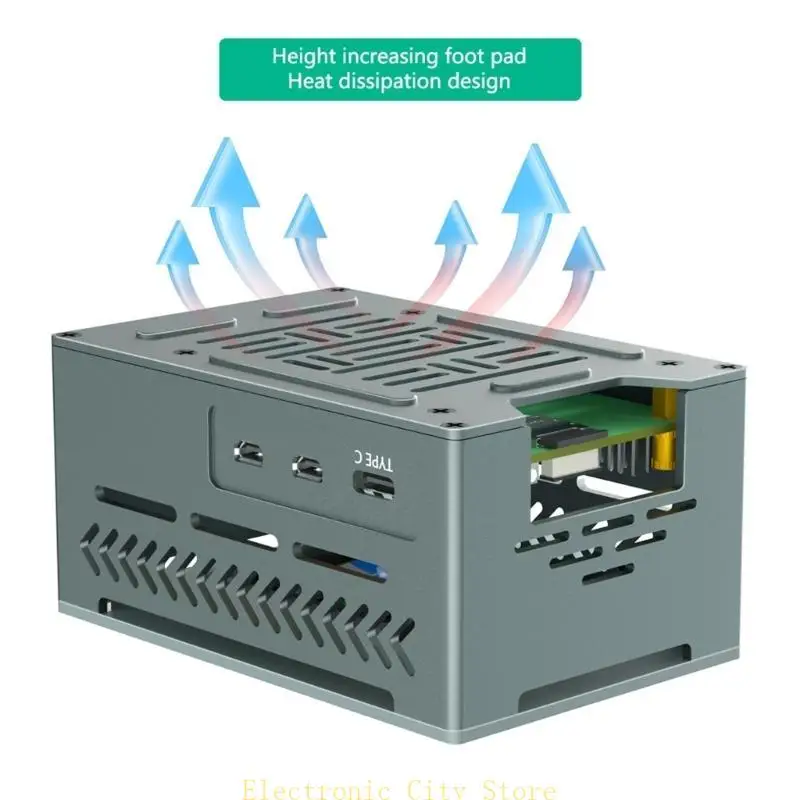 Height increasing foot pad
Heat dissipation design

TYPE C

Electronic City Store