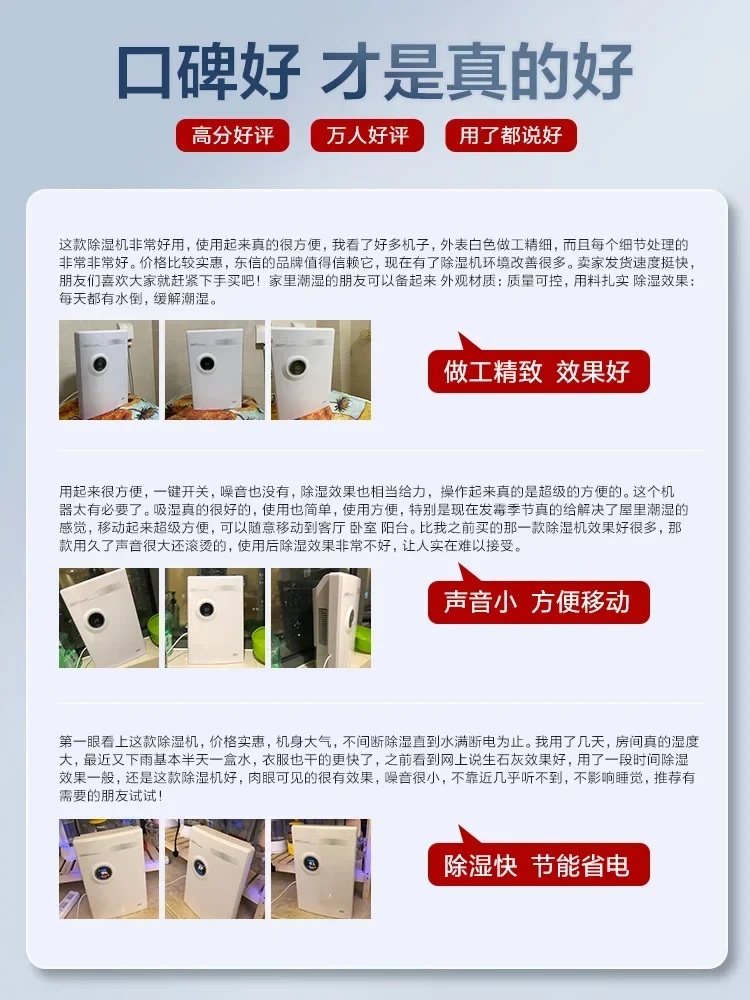 口碑好 才是真的好

高分好评 万人好评 用了都说好

这款除湿机非常好用，使用起来真的很方便，我看了好多机子，外表白色做工精细，而且每个细节处理的非常非常好。价格比较实惠，东信的品牌值得信赖它，现在有了除湿机环境改善很多。卖家发货速度挺快，朋友们喜欢大家就赶紧下手买吧！家里潮湿的朋友可以备起来 外观材质：质量可控，用料扎实 除湿效果：每天都有水倒，缓解潮湿。

做工精致 效果好

用起来很方便，一键开关，噪音也没有，除湿效果也相当给力，操作起来真的是超级的方便的。这个机器太有必要了。吸湿真的很好的，使用也简单，使用方便，特别是现在发霉季节真的给解决了屋里潮湿的感觉，移动起来超级方便，可以随意移动到客厅 卧室 阳台。比我之前买的那一款除湿机效果好很多，那款用久了声音很大还滚烫的，使用后除湿效果非常不好，让人实在难以接受。

声音小 方便移动

第一眼看上这款除湿机，价格实惠，机身大气，不间断除湿直到水满断电为止。我用了几天，房间真的湿度大，最近又下雨基本半天一盒水，衣服也干的更快了，之前看到网上说生石灰效果好，用了一段时间除湿效果一般，还是这款除湿机好，肉眼可见的很有效果，噪音很小，不靠近几乎听不到，不影响睡觉，推荐有需要的朋友试试！

除湿快 节能省电