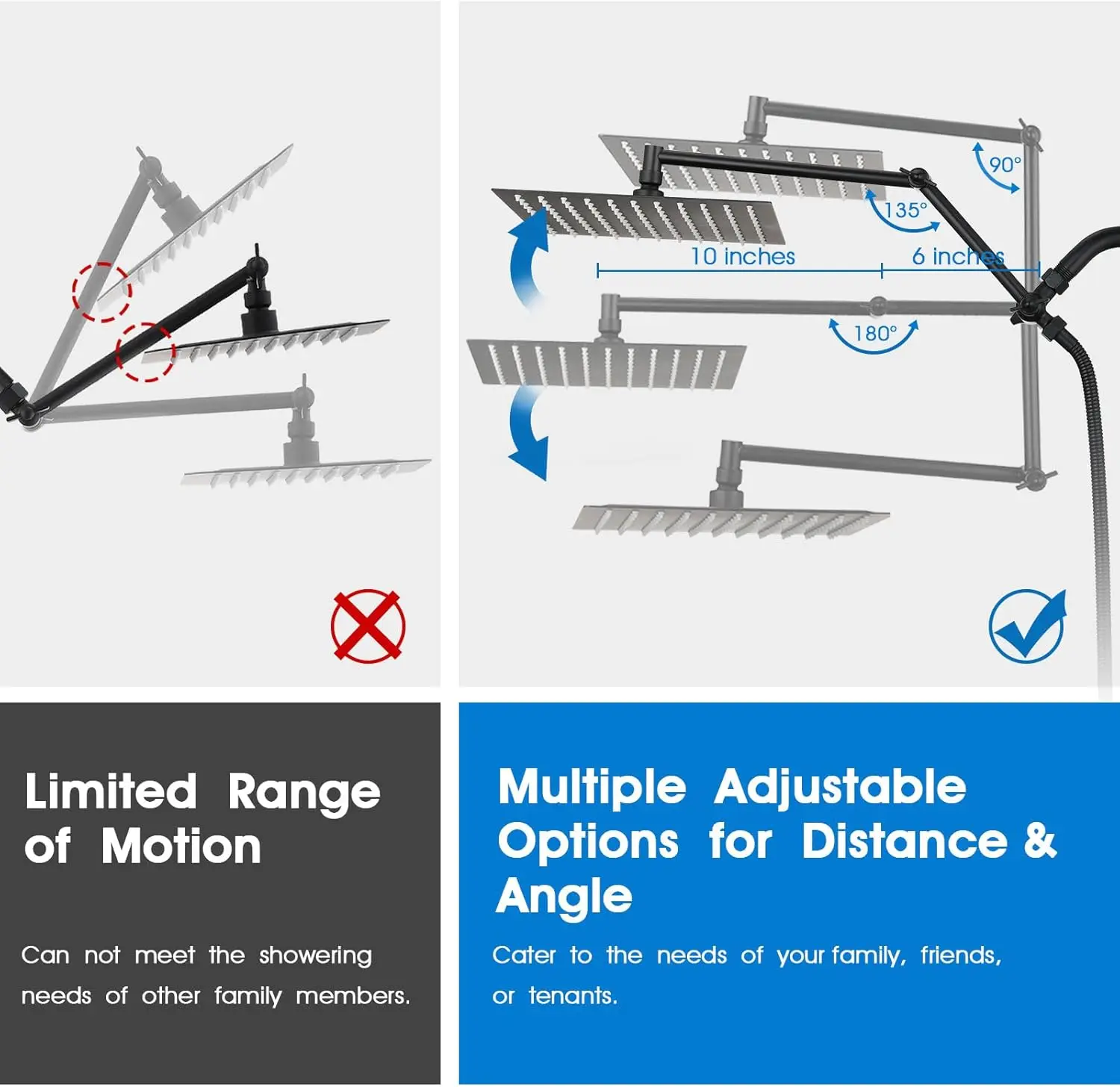 90°

135°

10 inches

6 inches

180°

Limited Range of Motion

Can not meet the showering needs of other family members.

Multiple Adjustable Options for Distance & Angle

Cater to the needs of your family, friends, or tenants.