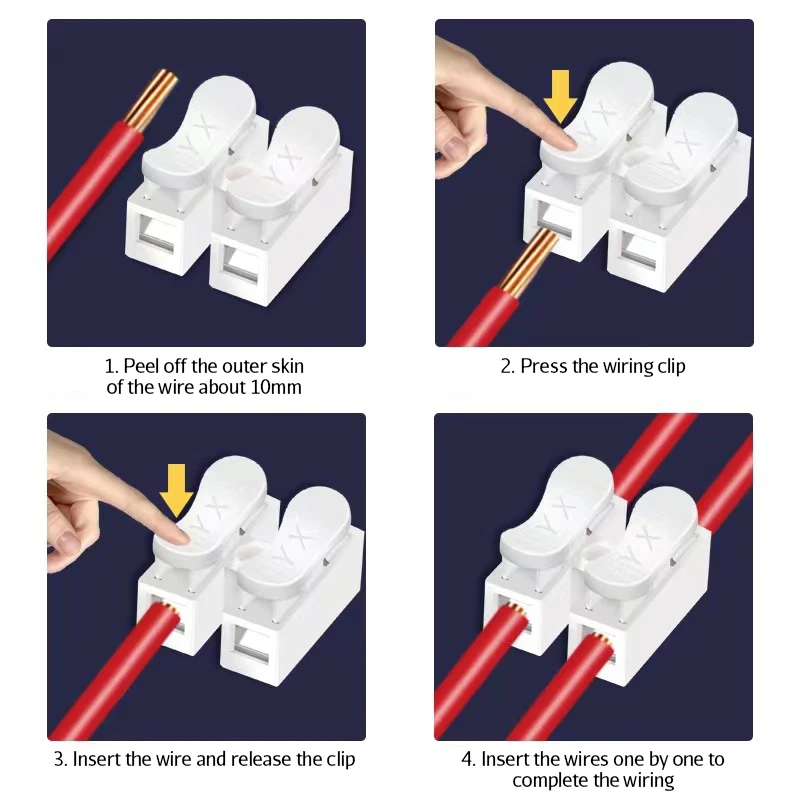 1. Peel off the outer skin of the wire about 10mm

2. Press the wiring clip

3. Insert the wire and release the clip

4. Insert the wires one by one to complete the wiring