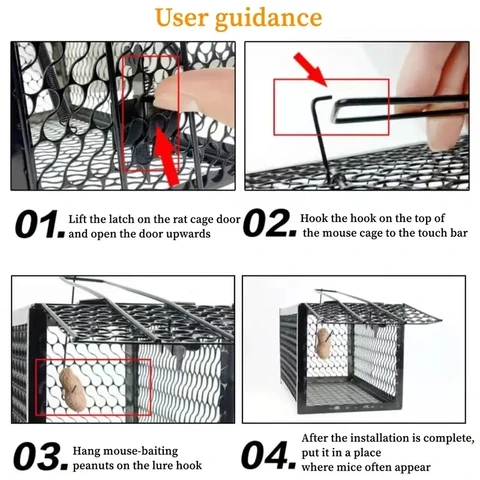 User guidance

01. Lift the latch on the rat cage door and open the door upwards

02. Hook the hook on the top of the mouse cage to the touch bar

03. Hang mouse-baiting peanuts on the lure hook

04. After the installation is complete, put it in a place where mice often appear