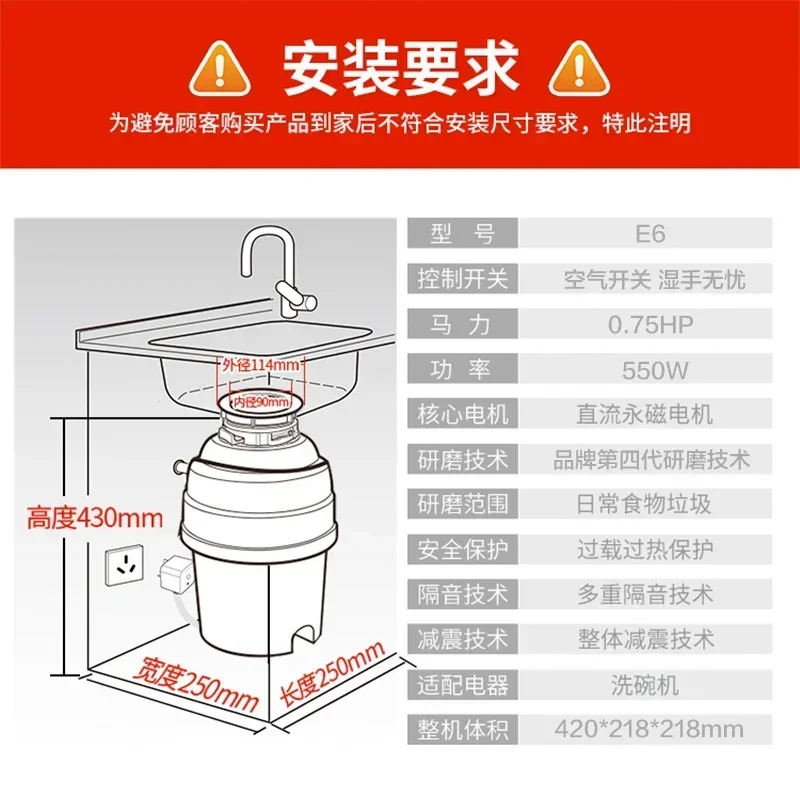 安装要求

为避免顾客购买产品到家后不符合安装尺寸要求，特此注明

外径114mm

内径90mm

高度430mm

宽度250mm

长度250mm

| 型　号 | E6 |
|---|---|
| 控制开关 | 空气开关 湿手无忧 |
| 马　力 | 0.75HP |
| 功　率 | 550W |
| 核心电机 | 直流永磁电机 |
| 研磨技术 | 品牌第四代研磨技术 |
| 研磨范围 | 日常食物垃圾 |
| 安全保护 | 过载过热保护 |
| 隔音技术 | 多重隔音技术 |
| 减震技术 | 整体减震技术 |
| 适配电器 | 洗碗机 |
| 整机体积 | 420*218*218mm |