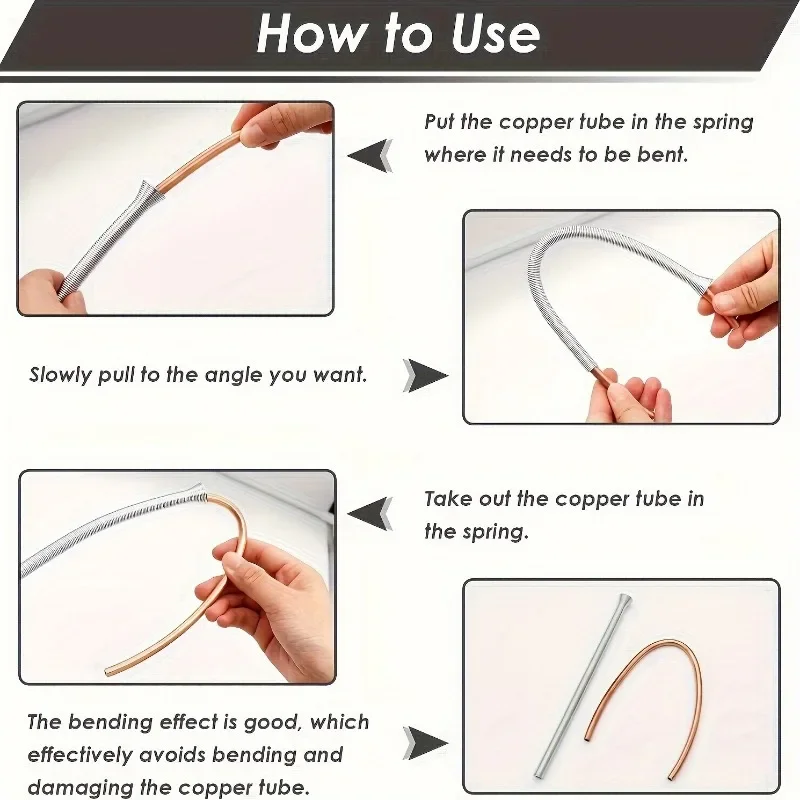 How to Use

Put the copper tube in the spring where it needs to be bent.

Slowly pull to the angle you want.

Take out the copper tube in the spring.

The bending effect is good, which effectively avoids bending and damaging the copper tube.