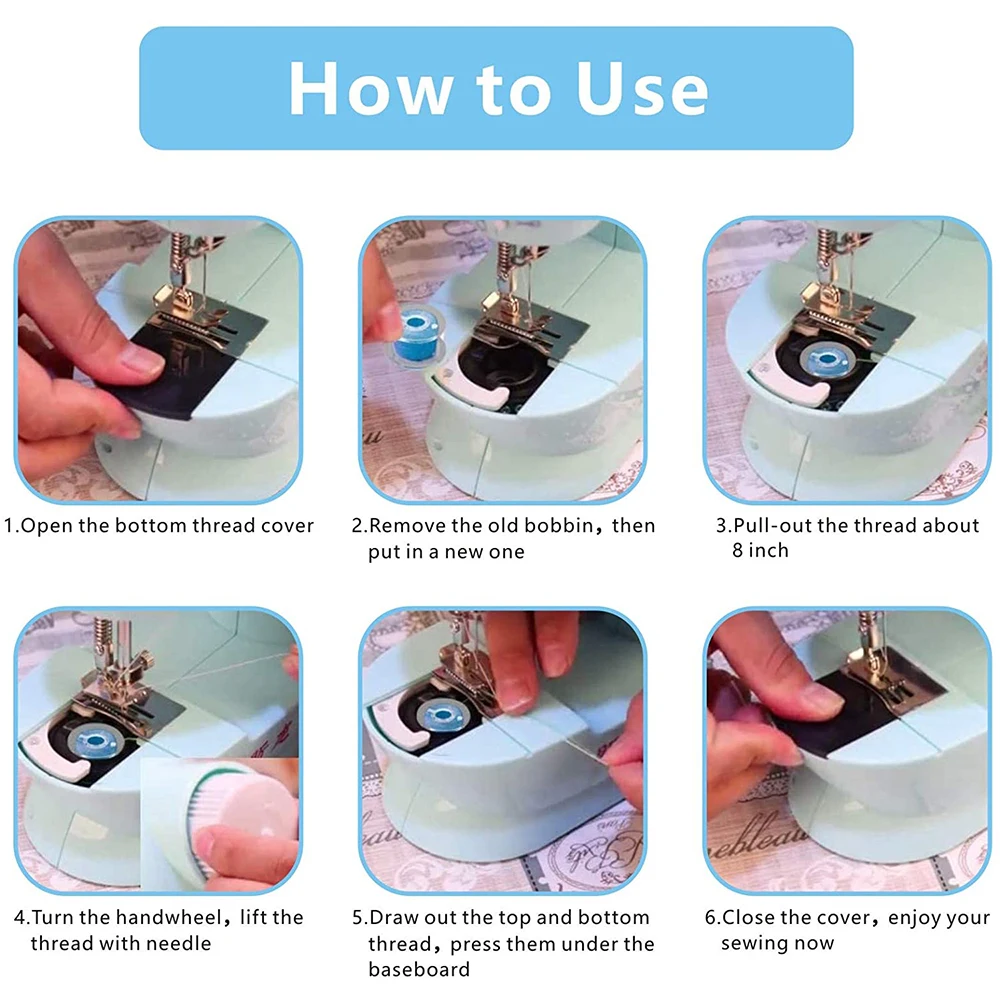 How to Use

1.Open the bottom thread cover

2.Remove the old bobbin，then put in a new one

3.Pull-out the thread about 8 inch

4.Turn the handwheel，lift the thread with needle

5.Draw out the top and bottom thread，press them under the baseboard

6.Close the cover，enjoy your sewing now