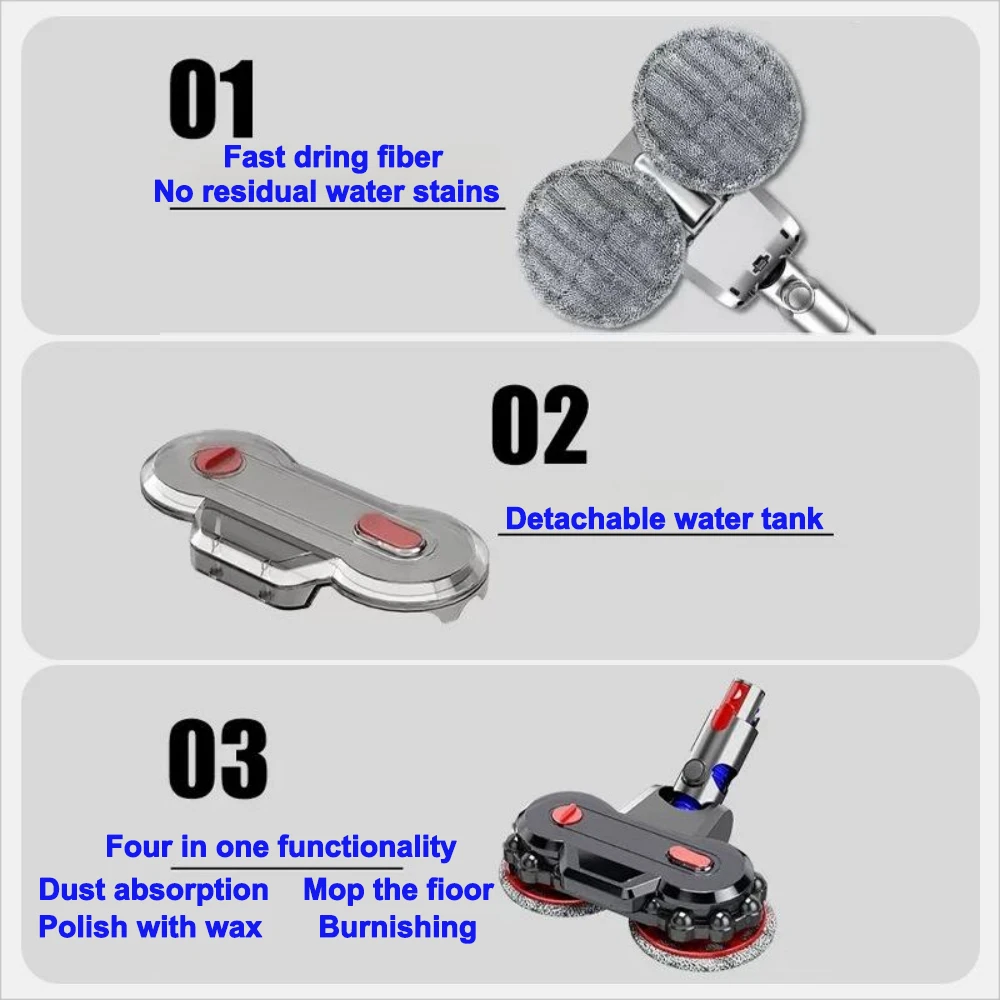 01
Fast dring fiber
No residual water stains

02
Detachable water tank

03
Four in one functionality
Dust absorption Mop the fioor
Polish with wax Burnishing